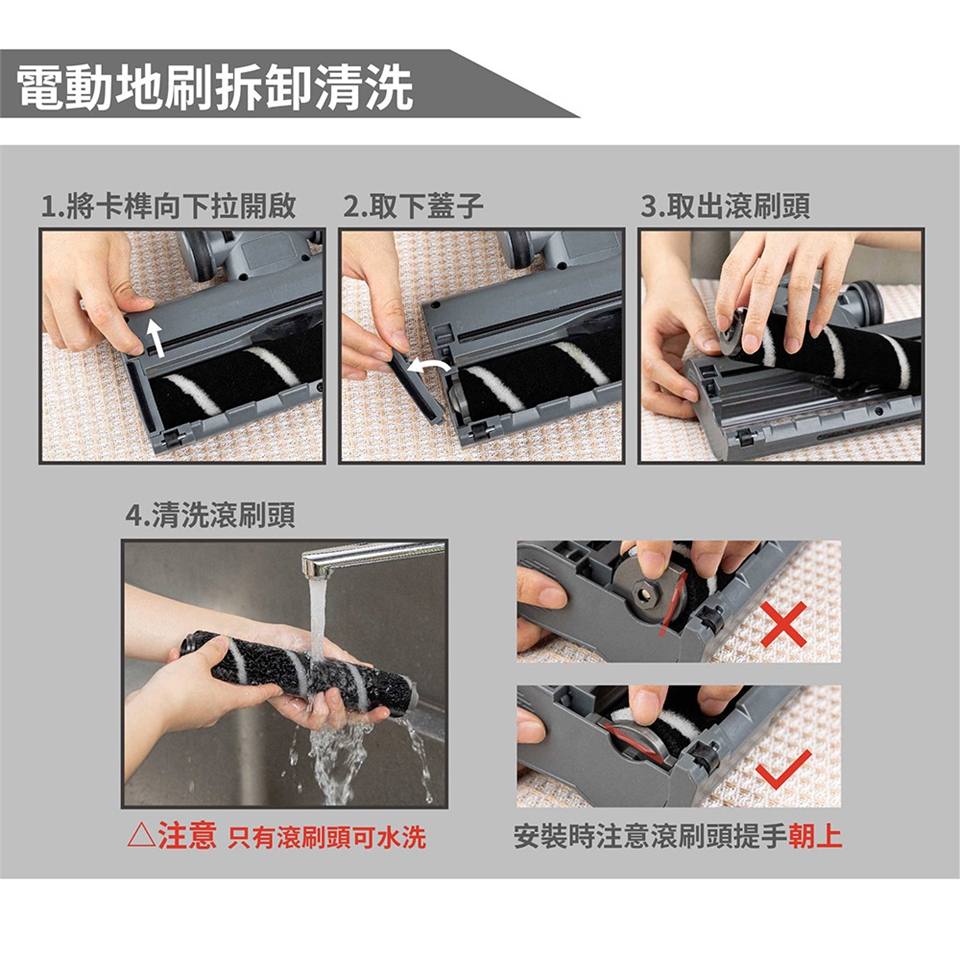 電動地刷拆卸清洗

1.將卡榫向下拉開啟

2.取下蓋子

3.取出滾刷頭

4.清洗滾刷頭

△注意 只有滾刷頭可水洗

安裝時注意滾刷頭提手朝上