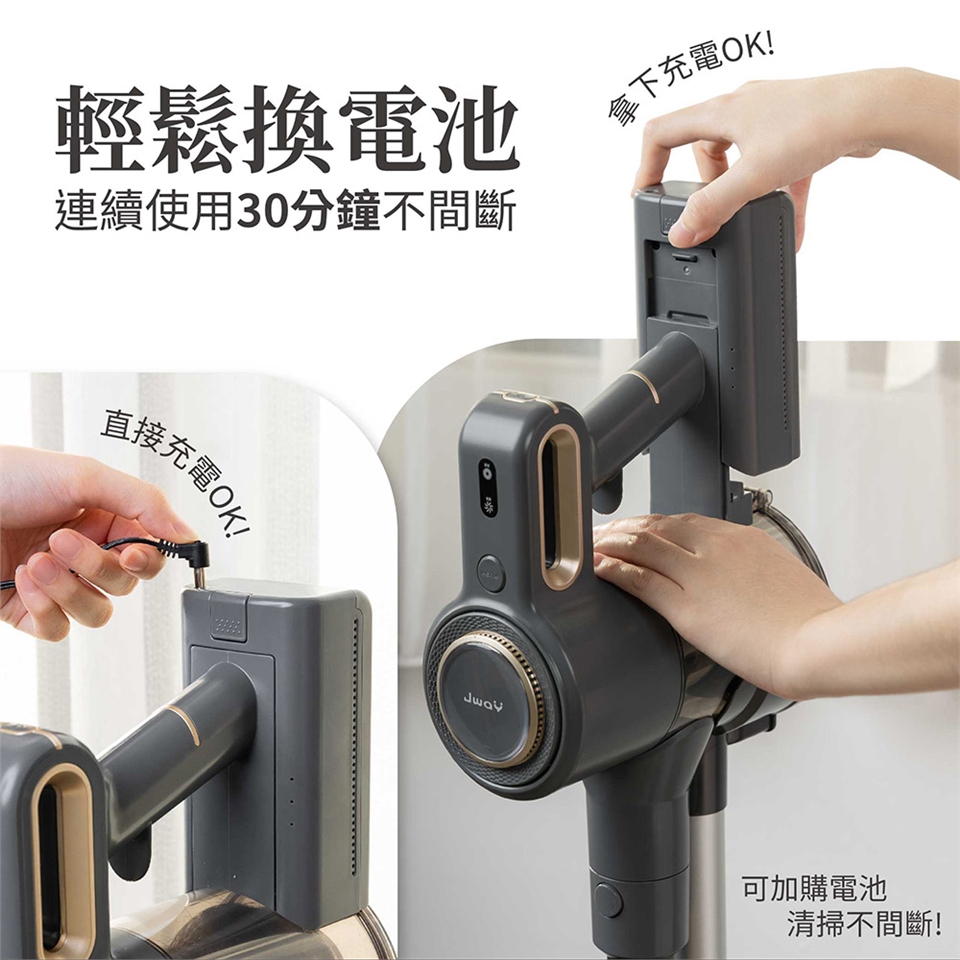 輕鬆換電池
連續使用30分鐘不間斷

拿下充電OK!

直接充電OK!

JWAY

可加購電池
清掃不間斷!