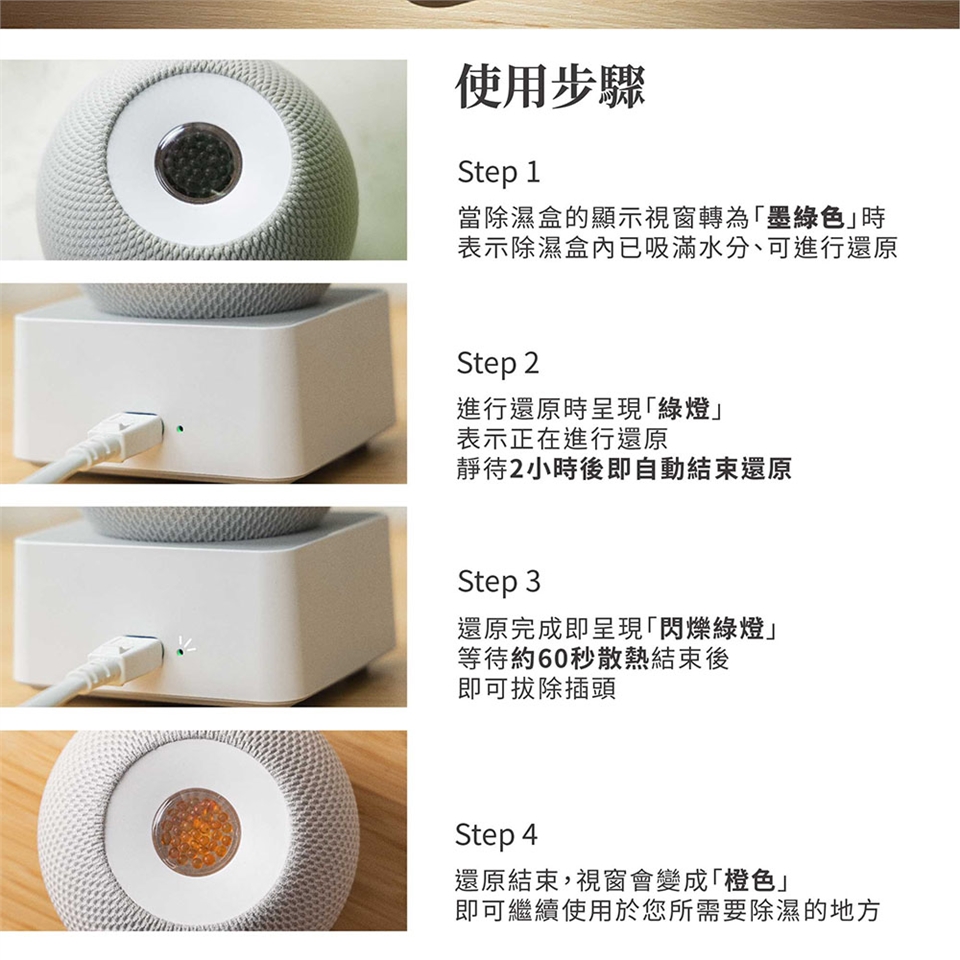 使用步驟

Step 1

當除濕盒的顯示視窗轉為「墨綠色」時
表示除濕盒內已吸滿水分、可進行還原

Step 2

進行還原時呈現「綠燈」
表示正在進行還原
靜待2小時後即自動結束還原

Step 3

還原完成即呈現「閃爍綠燈」
等待約60秒散熱結束後
即可拔除插頭

Step 4

還原結束，視窗會變成「橙色」
即可繼續使用於您所需要除濕的地方