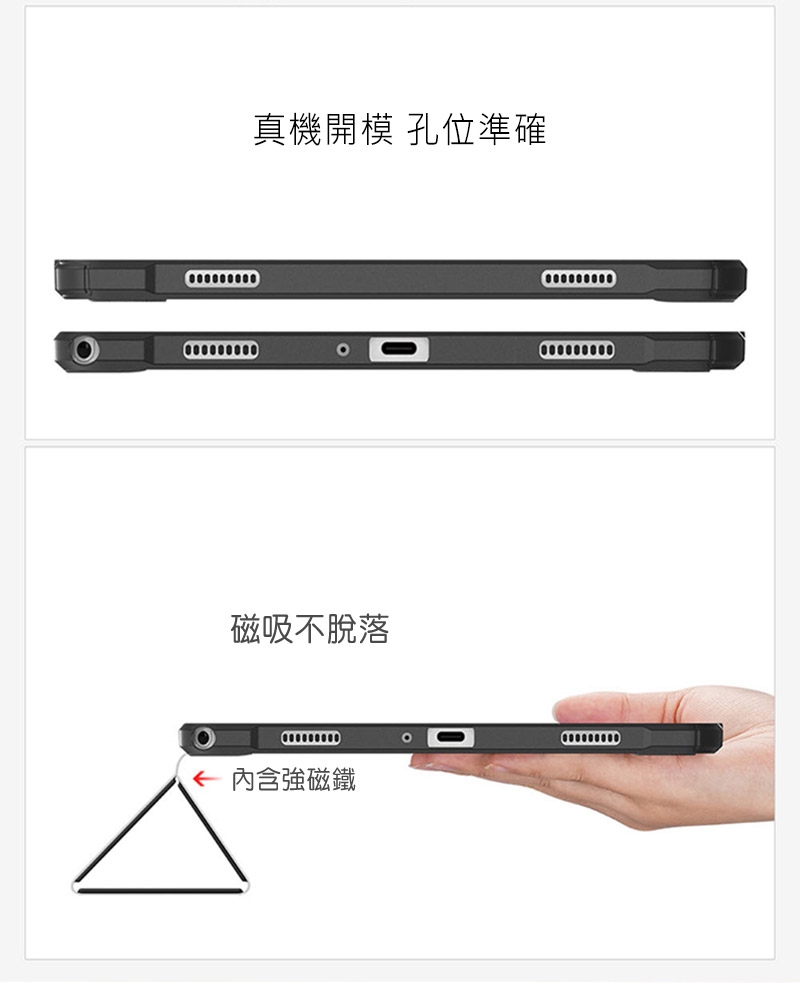 真機開模 孔位準確

磁吸不脫落

內含強磁鐵