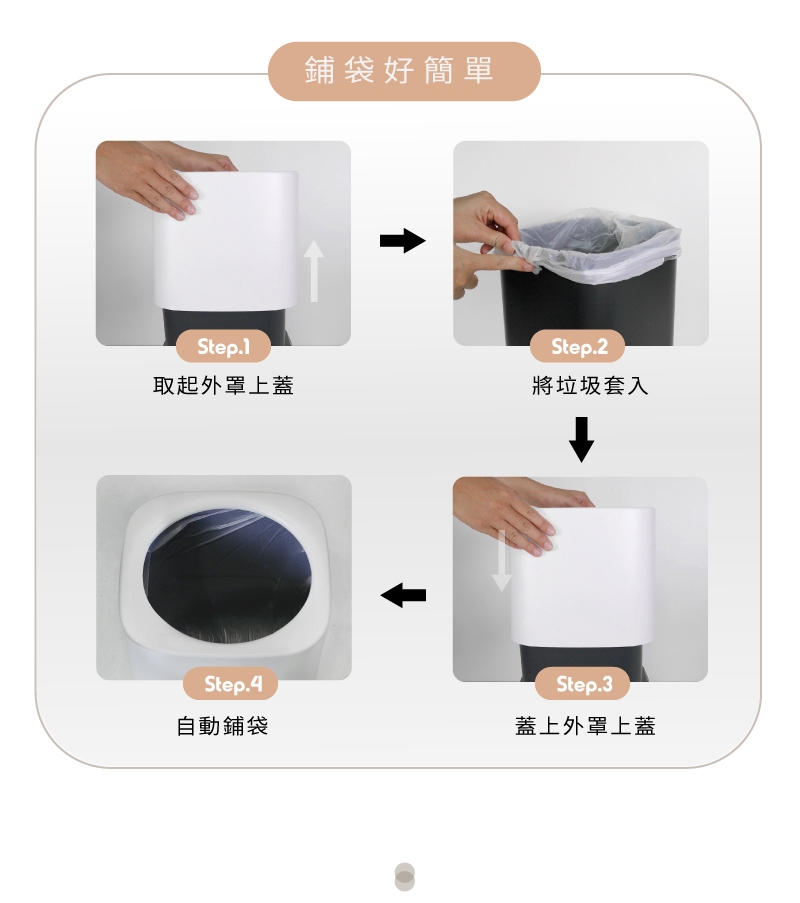 鋪袋好簡單

Step.1
取起外罩上蓋

Step.2
將垃圾套入

Step.3
蓋上外罩上蓋

Step.4
自動鋪袋