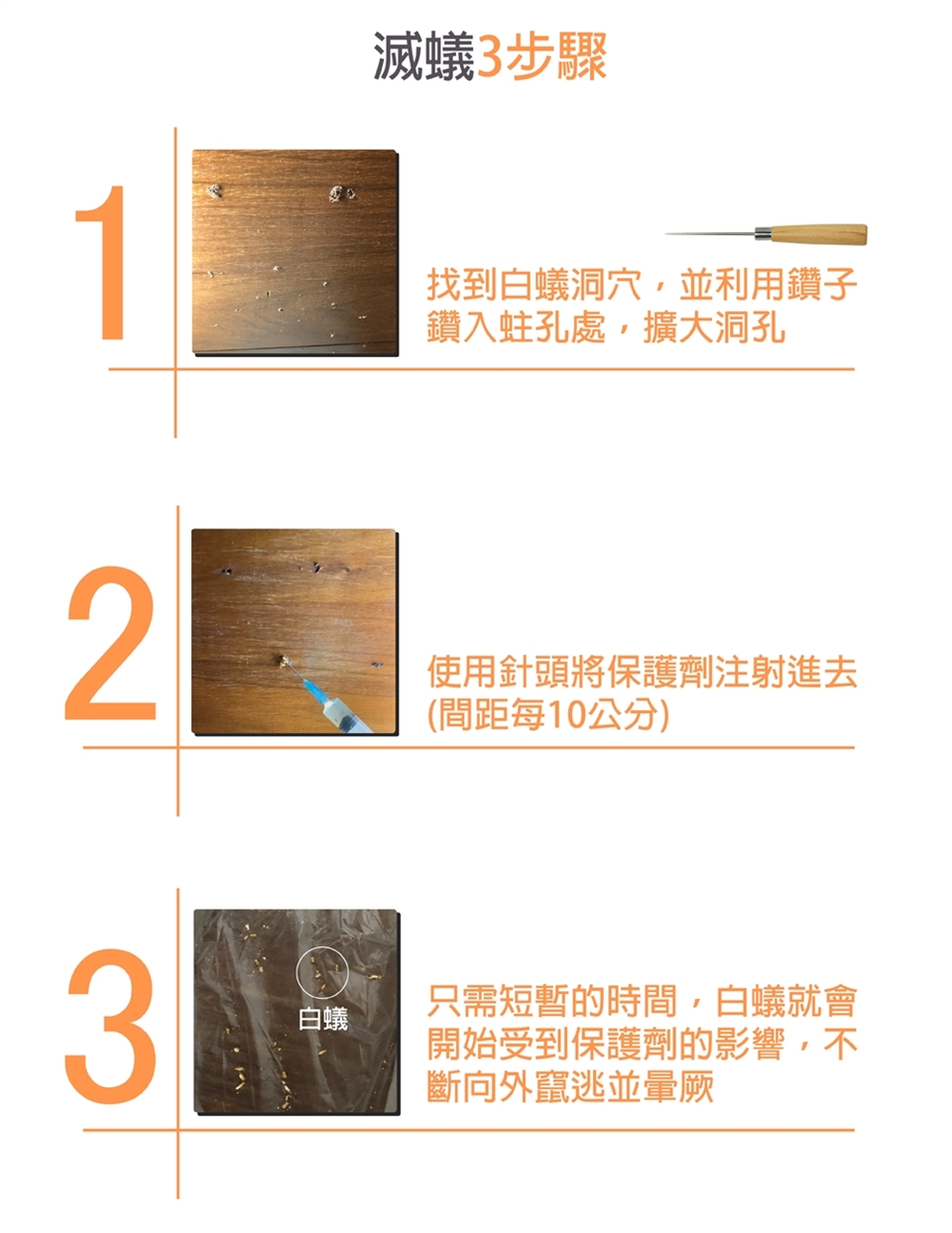 滅蟻3步驟

1

找到白蟻洞穴，並利用鑽子鑽入蛀孔處，擴大洞孔

2

使用針頭將保護劑注射進去(間距每10公分)

3

白蟻

只需短暫的時間，白蟻就會開始受到保護劑的影響，不斷向外竄逃並暈厥