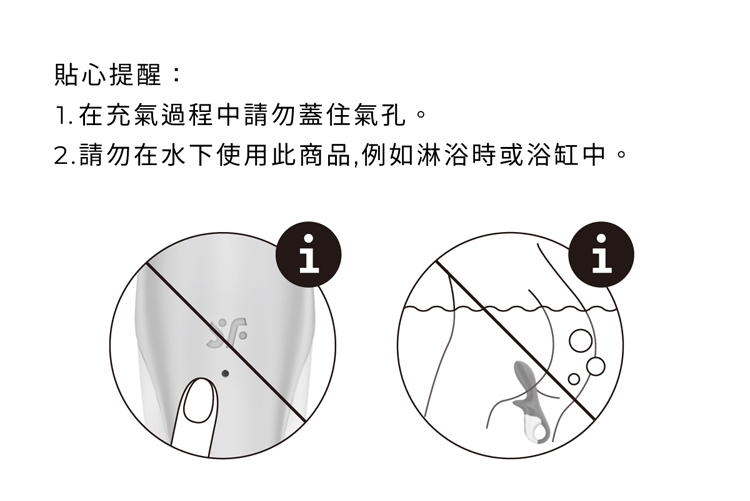 貼心提醒：
1. 在充氣過程中請勿蓋住氣孔。
2. 請勿在水下使用此商品,例如淋浴時或浴缸中。

i

i