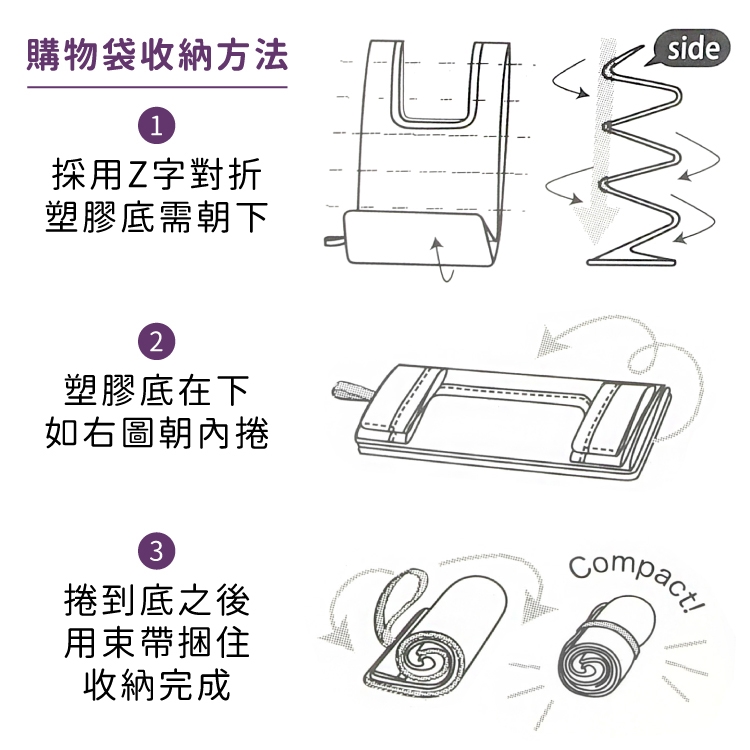 購物袋收納方法

1
採用Z字對折
塑膠底需朝下

side

2
塑膠底在下
如右圖朝內捲

3
捲到底之後
用束帶捆住
收納完成

Compact!