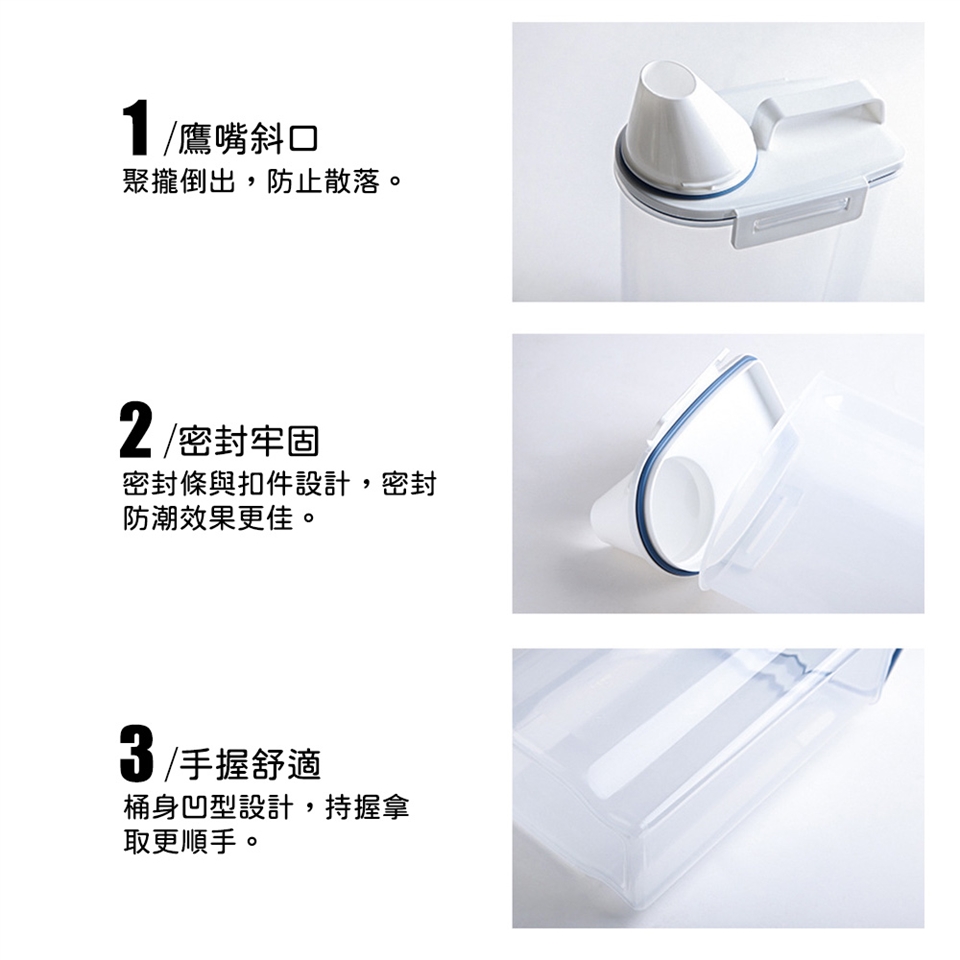 1 /鷹嘴斜口
聚攏倒出，防止散落。

2 /密封牢固
密封條與扣件設計，密封防潮效果更佳。

3 /手握舒適
桶身凹型設計，持握拿取更順手。