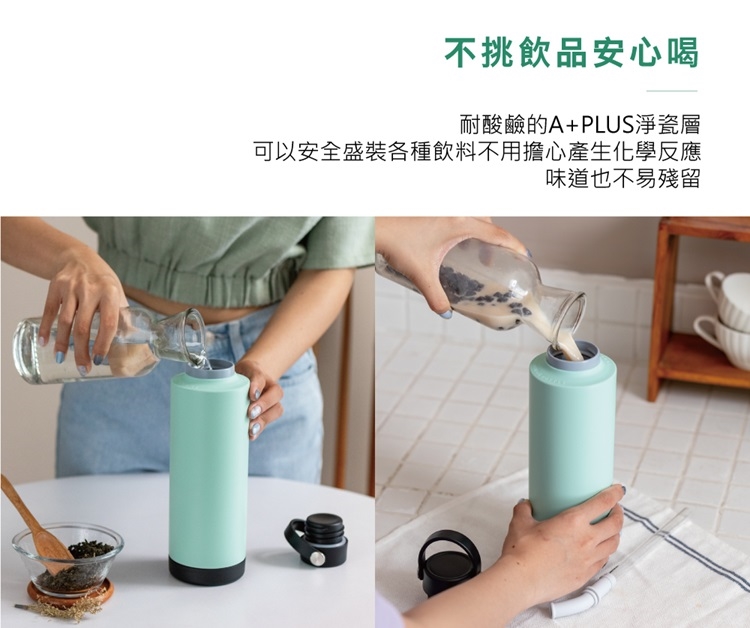 不挑飲品安心喝

耐酸鹼的A+PLUS淨瓷層
可以安全盛裝各種飲料不用擔心產生化學反應
味道也不易殘留