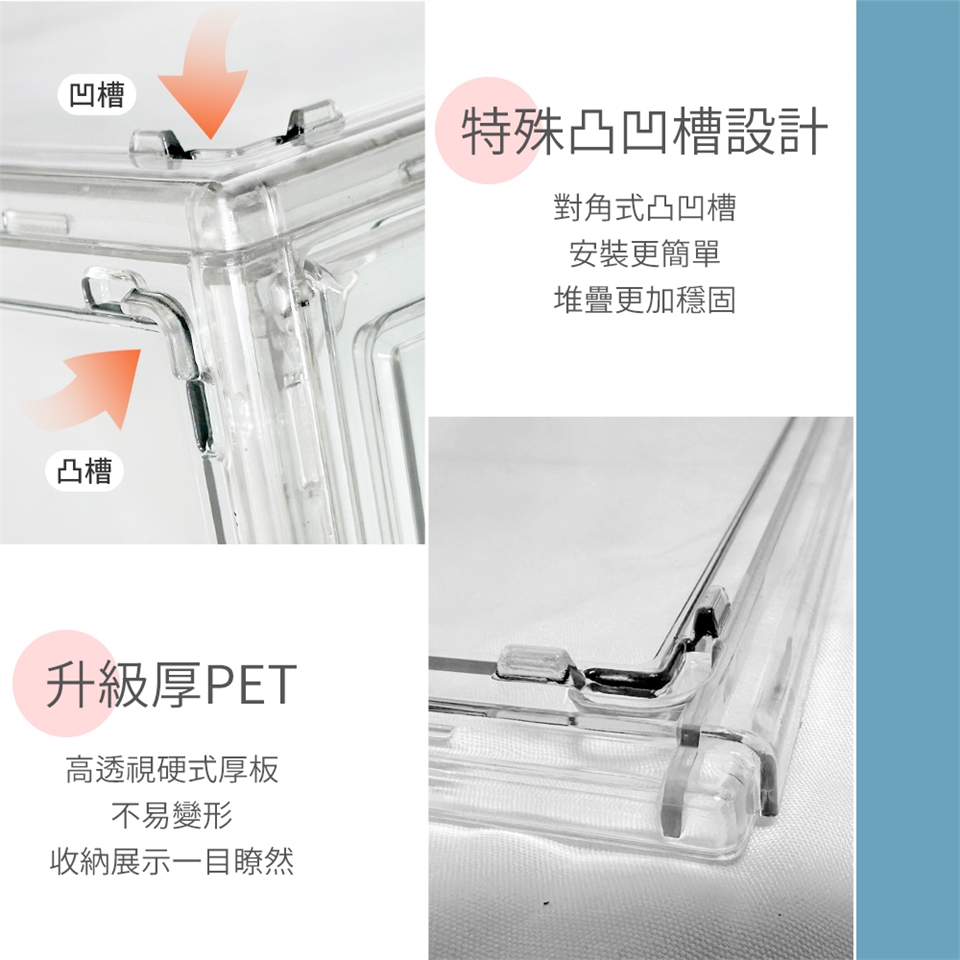 凹槽

凸槽

特殊凸凹槽設計

對角式凸凹槽
安裝更簡單
堆疊更加穩固

升級厚PET

高透視硬式厚板
不易變形
收納展示一目瞭然