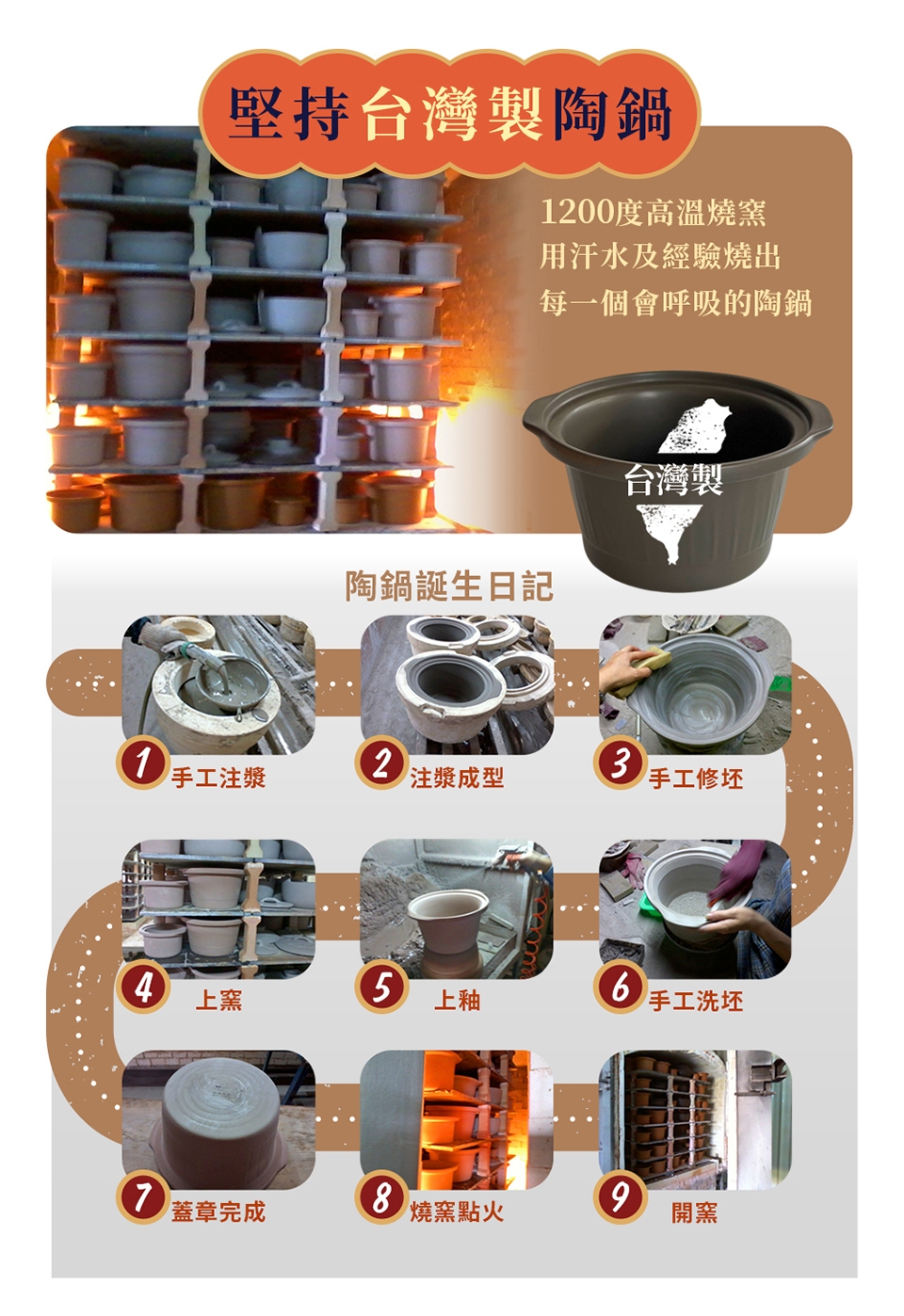 堅持台灣製陶鍋

1200度高溫燒窯
用汗水及經驗燒出
每一個會呼吸的陶鍋

台灣製

陶鍋誕生日記

1 手工注漿

2 注漿成型

3 手工修坯

4 上窯

5 上釉

6 手工洗坯

7 蓋章完成

8 燒窯點火

9 開窯