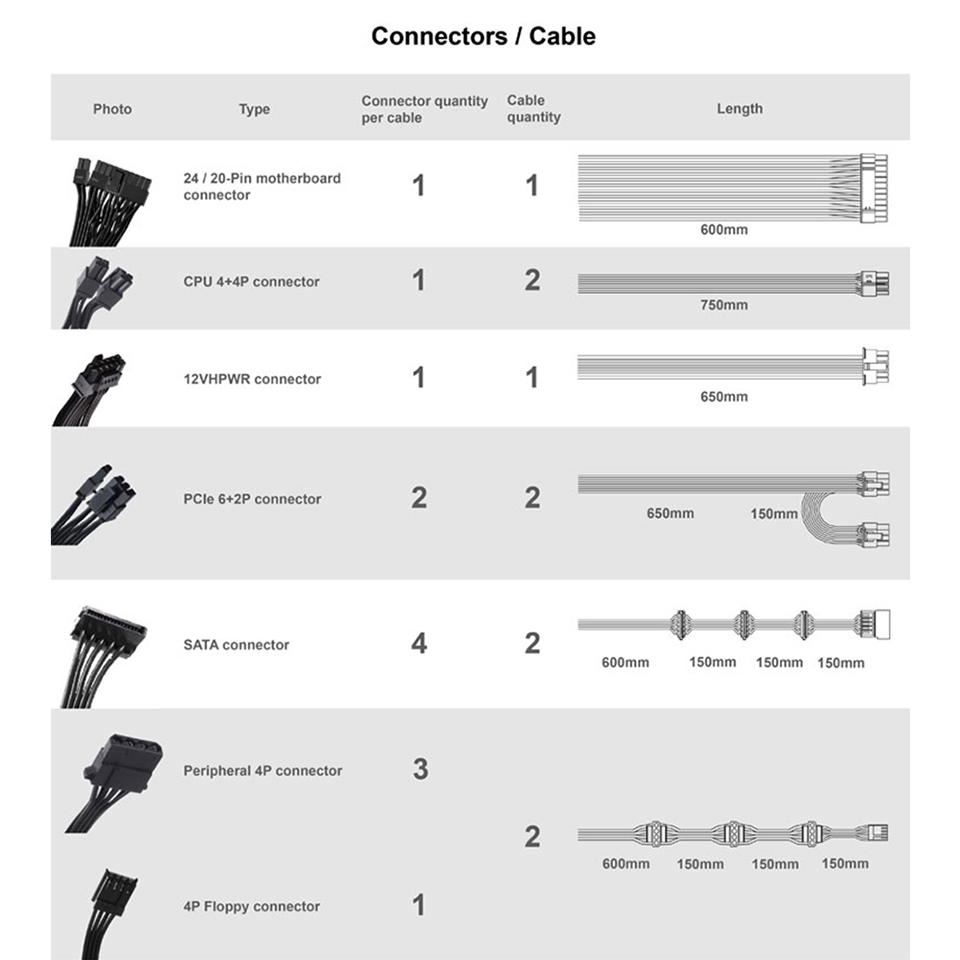 Connectors / Cable

| Photo | Type | Connector quantity per cable | Cable quantity | Length |
|---|---|---|---|---|
| | 24 / 20-Pin motherboard connector | 1 | 1 | 600mm |
| | CPU 4+4P connector | 1 | 2 | 750mm |
| | 12VHPWR connector | 1 | 1 | 650mm |
| | PCIe 6+2P connector | 2 | 2 | 650mm 150mm |
| | SATA connector | 4 | 2 | 600mm 150mm 150mm 150mm |
| | Peripheral 4P connector | 3 | 2 | 600mm 150mm 150mm 150mm |
| | 4P Floppy connector | 1 | | |