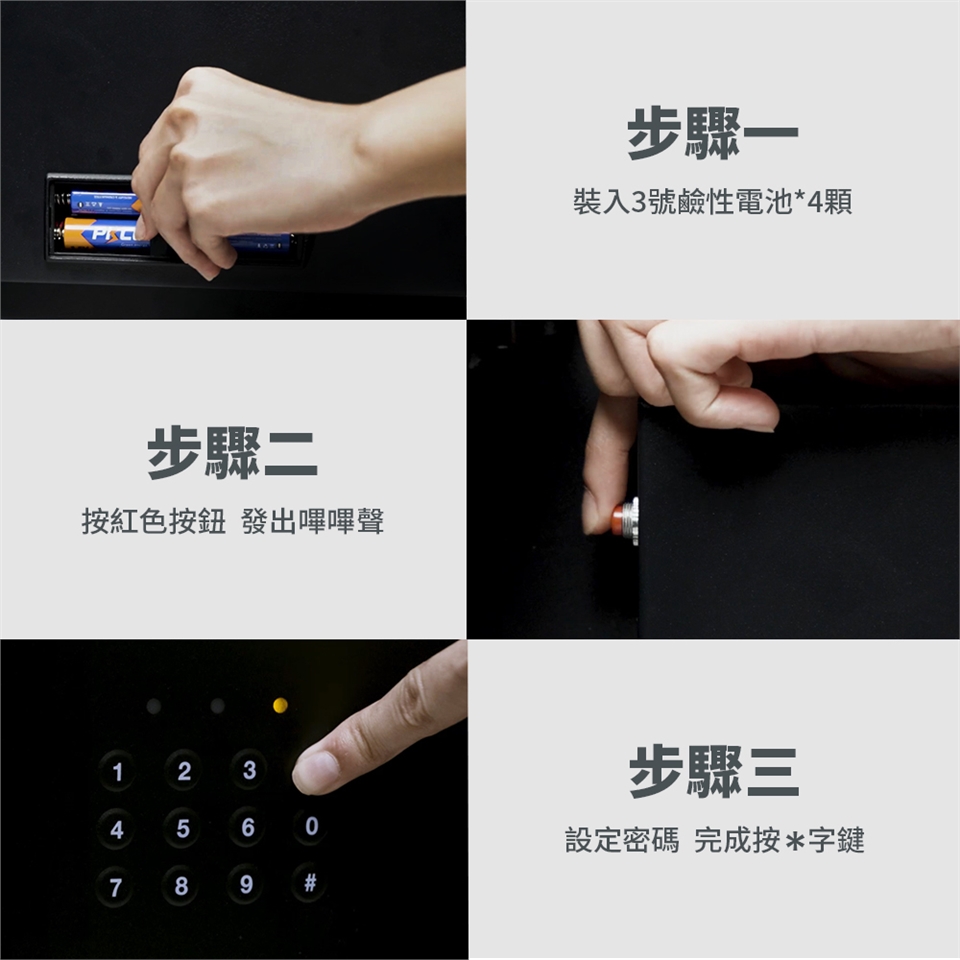 步驟一

裝入3號鹼性電池*4顆

步驟二

按紅色按鈕 發出嗶嗶聲

1 2 3
4 5 6 0
7 8 9 #

步驟三

設定密碼 完成按＊字鍵