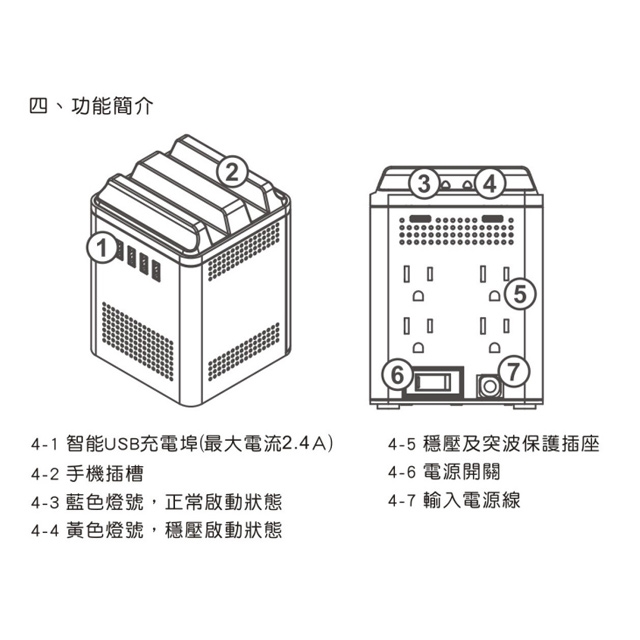 四、功能簡介

2

1

3

4

5

6

7

4-1 智能USB充電埠(最大電流2.4A)

4-2 手機插槽

4-3 藍色燈號，正常啟動狀態

4-4 黃色燈號，穩壓啟動狀態

4-5 穩壓及突波保護插座

4-6 電源開關

4-7 輸入電源線