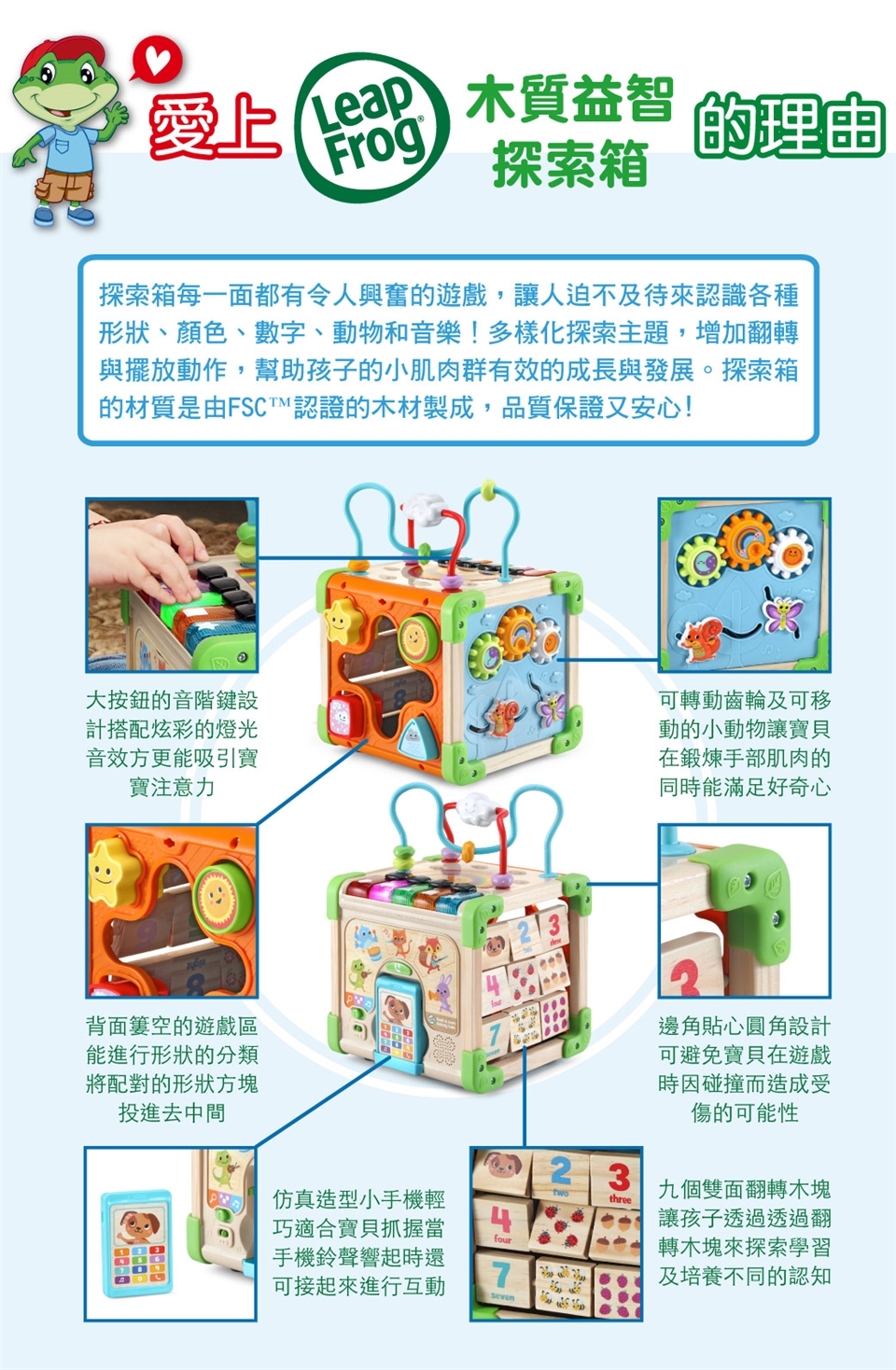 愛上 Leap Frog 木質益智探索箱 的理由

探索箱每一面都有令人興奮的遊戲，讓人迫不及待來認識各種形狀、顏色、數字、動物和音樂！多樣化探索主題，增加翻轉與擺放動作，幫助孩子的小肌肉群有效的成長與發展。探索箱的材質是由FSC™認證的木材製成，品質保證又安心！

大按鈕的音階鍵設計搭配炫彩的燈光音效方更能吸引寶寶注意力

可轉動齒輪及可移動的小動物讓寶貝在鍛煉手部肌肉的同時能滿足好奇心

背面簍空的遊戲區能進行形狀的分類將配對的形狀方塊投進去中間

邊角貼心圓角設計可避免寶貝在遊戲時因碰撞而造成受傷的可能性

仿真造型小手機輕巧適合寶貝抓握當手機鈴聲響起時還可接起來進行互動

2 two 3 three 4 four 7 seven

九個雙面翻轉木塊讓孩子透過透過翻轉木塊來探索學習及培養不同的認知