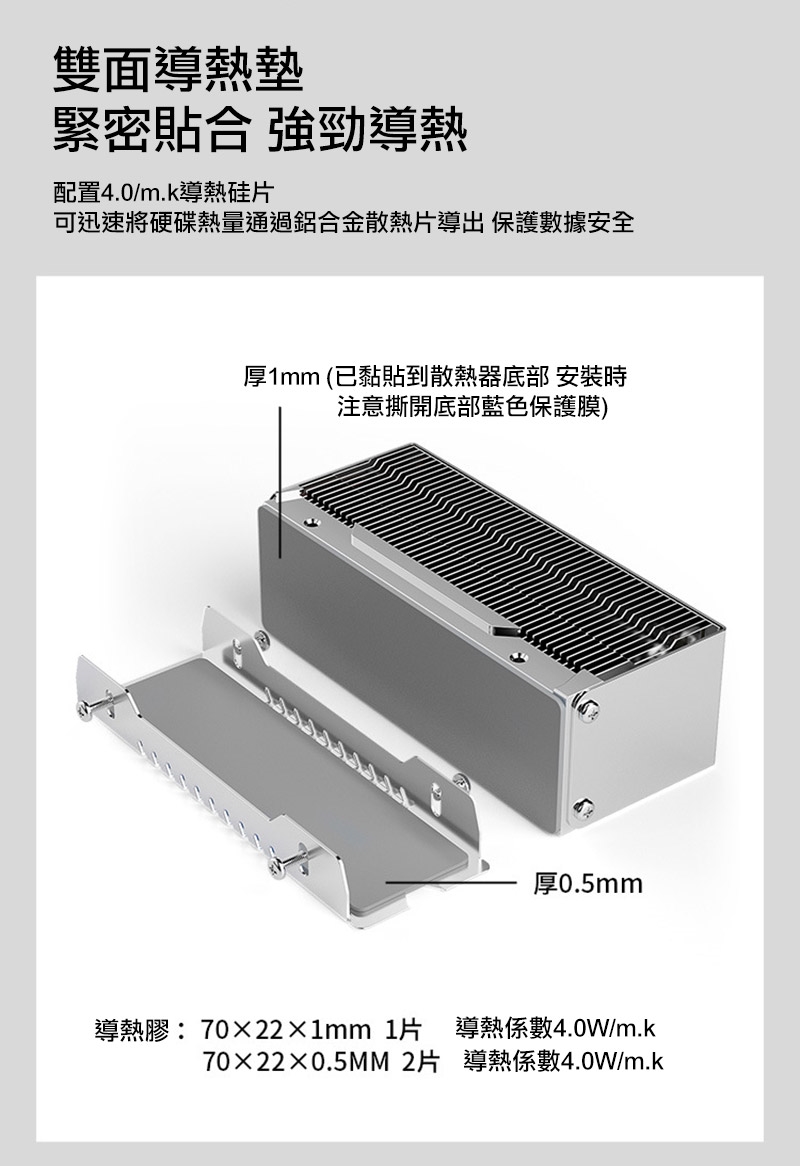 雙面導熱墊
緊密貼合 強勁導熱

配置4.0/m.k導熱硅片
可迅速將硬碟熱量通過鋁合金散熱片導出 保護數據安全

厚1mm (已黏貼到散熱器底部 安裝時注意撕開底部藍色保護膜)

厚0.5mm

導熱膠： 70×22×1mm 1片 導熱係數4.0W/m.k
70×22×0.5MM 2片 導熱係數4.0W/m.k