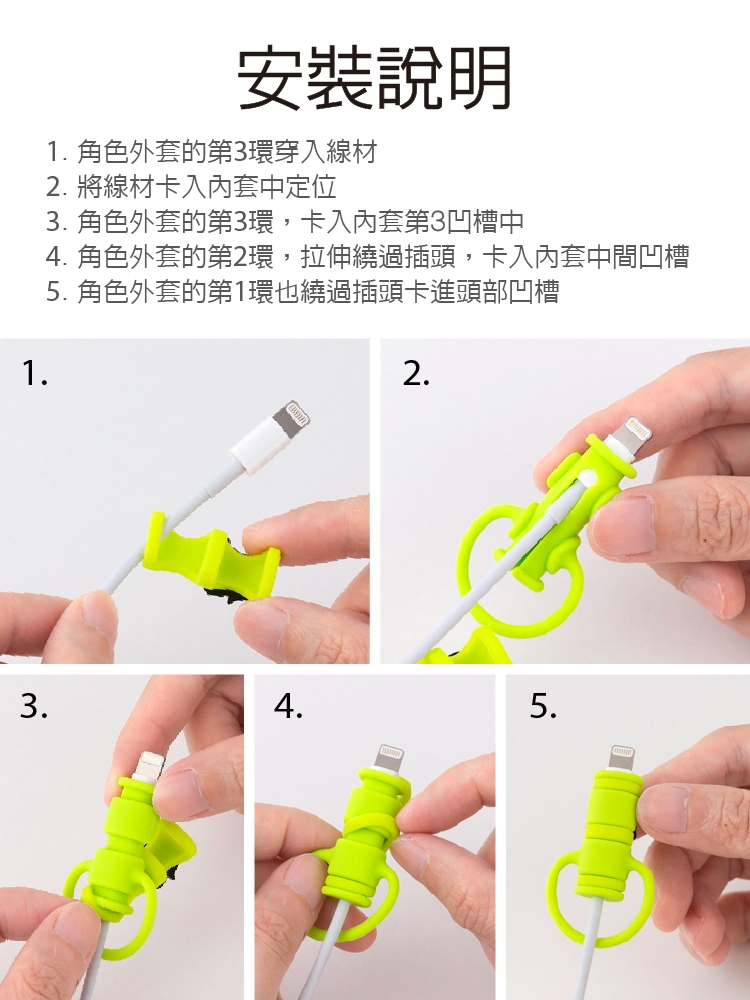 安裝說明

1. 角色外套的第3環穿入線材
2. 將線材卡入內套中定位
3. 角色外套的第3環，卡入內套第3凹槽中
4. 角色外套的第2環，拉伸繞過插頭，卡入內套中間凹槽
5. 角色外套的第1環也繞過插頭卡進頭部凹槽

1.

2.

3.

4.

5.