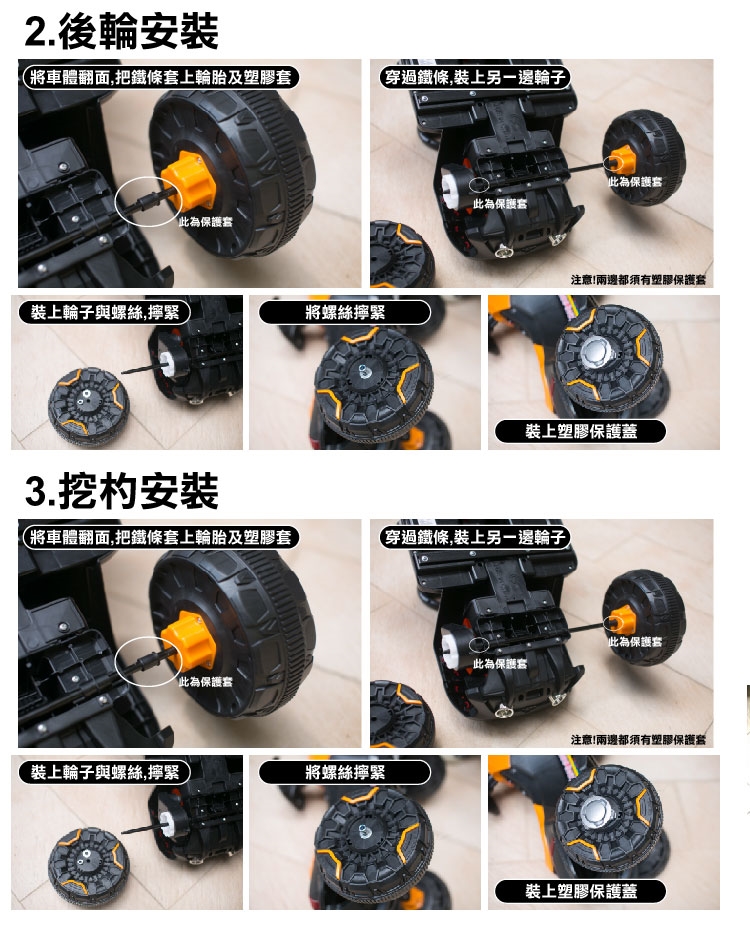 2.後輪安裝

將車體翻面,把鐵條套上輪胎及塑膠套

此為保護套

穿過鐵條,裝上另一邊輪子

此為保護套

此為保護套

注意!兩邊都須有塑膠保護套

裝上輪子與螺絲,擰緊

將螺絲擰緊

裝上塑膠保護蓋

3.挖杓安裝

將車體翻面,把鐵條套上輪胎及塑膠套

此為保護套

穿過鐵條,裝上另一邊輪子

此為保護套

此為保護套

注意!兩邊都須有塑膠保護套

裝上輪子與螺絲,擰緊

將螺絲擰緊

裝上塑膠保護蓋