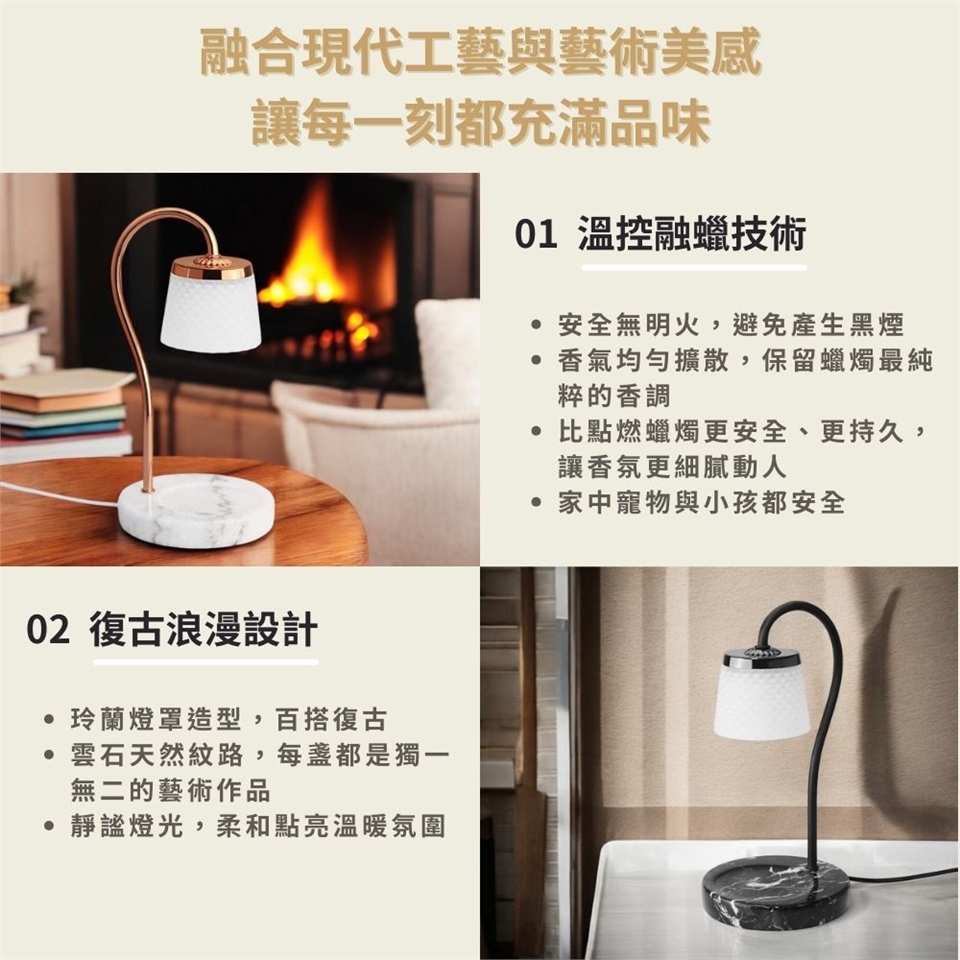 融合現代工藝與藝術美感
讓每一刻都充滿品味

01 溫控融蠟技術

• 安全無明火，避免產生黑煙
• 香氣均勻擴散，保留蠟燭最純粹的香調
• 比點燃蠟燭更安全、更持久，讓香氛更細膩動人
• 家中寵物與小孩都安全

02 復古浪漫設計

• 玲蘭燈罩造型，百搭復古
• 雲石天然紋路，每盞都是獨一無二的藝術作品
• 靜謐燈光，柔和點亮溫暖氛圍