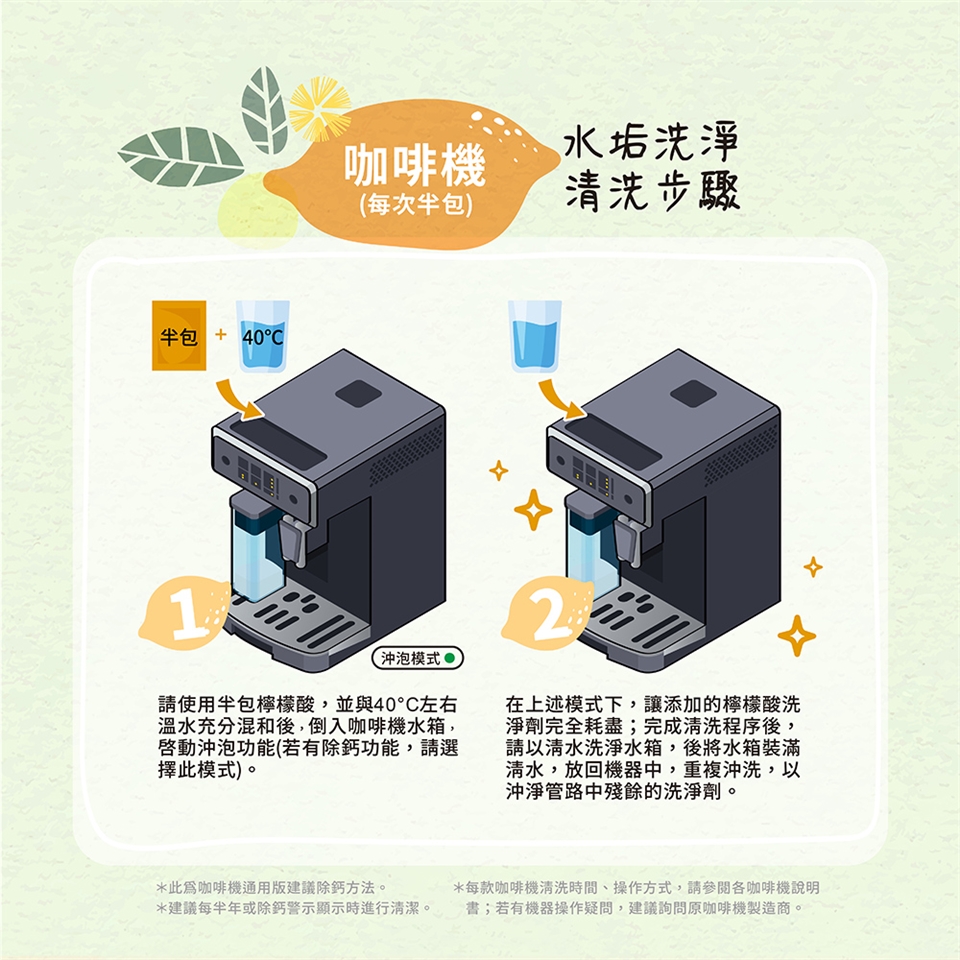 咖啡機
(每次半包)

水垢洗淨
清洗步驟

半包 + 40°C

1

沖泡模式

請使用半包檸檬酸，並與40°C左右溫水充分混和後，倒入咖啡機水箱，啓動沖泡功能(若有除鈣功能，請選擇此模式)。

2

在上述模式下，讓添加的檸檬酸洗淨劑完全耗盡；完成清洗程序後，請以清水洗淨水箱，後將水箱裝滿清水，放回機器中，重複沖洗，以沖淨管路中殘餘的洗淨劑。

*此爲咖啡機通用版建議除鈣方法。
*建議每半年或除鈣警示顯示時進行清潔。

*每款咖啡機清洗時間、操作方式，請參閱各咖啡機說明書；若有機器操作疑問，建議詢問原咖啡機製造商。