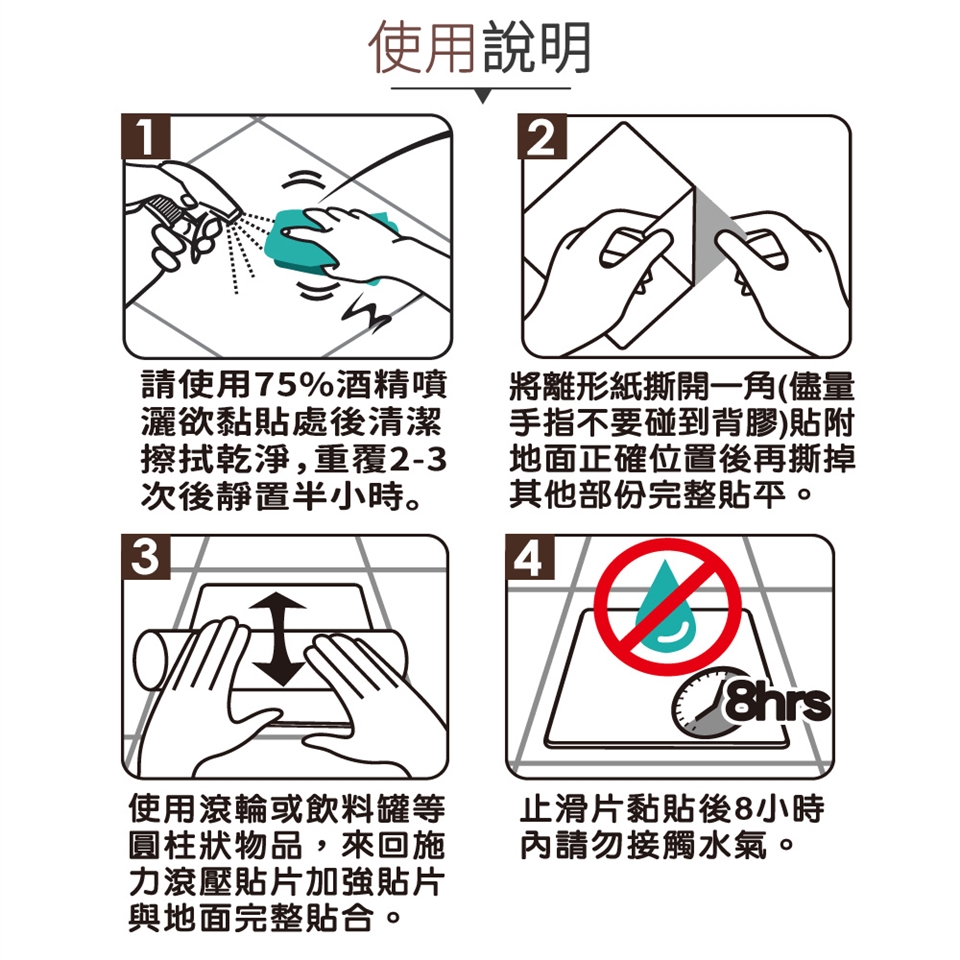 使用說明

1

請使用75%酒精噴灑欲黏貼處後清潔擦拭乾淨，重覆2-3次後靜置半小時。

2

將離形紙撕開一角(儘量手指不要碰到背膠)貼附地面正確位置後再撕掉其他部份完整貼平。

3

使用滾輪或飲料罐等圓柱狀物品，來回施力滾壓貼片加強貼片與地面完整貼合。

4

8hrs

止滑片黏貼後8小時內請勿接觸水氣。