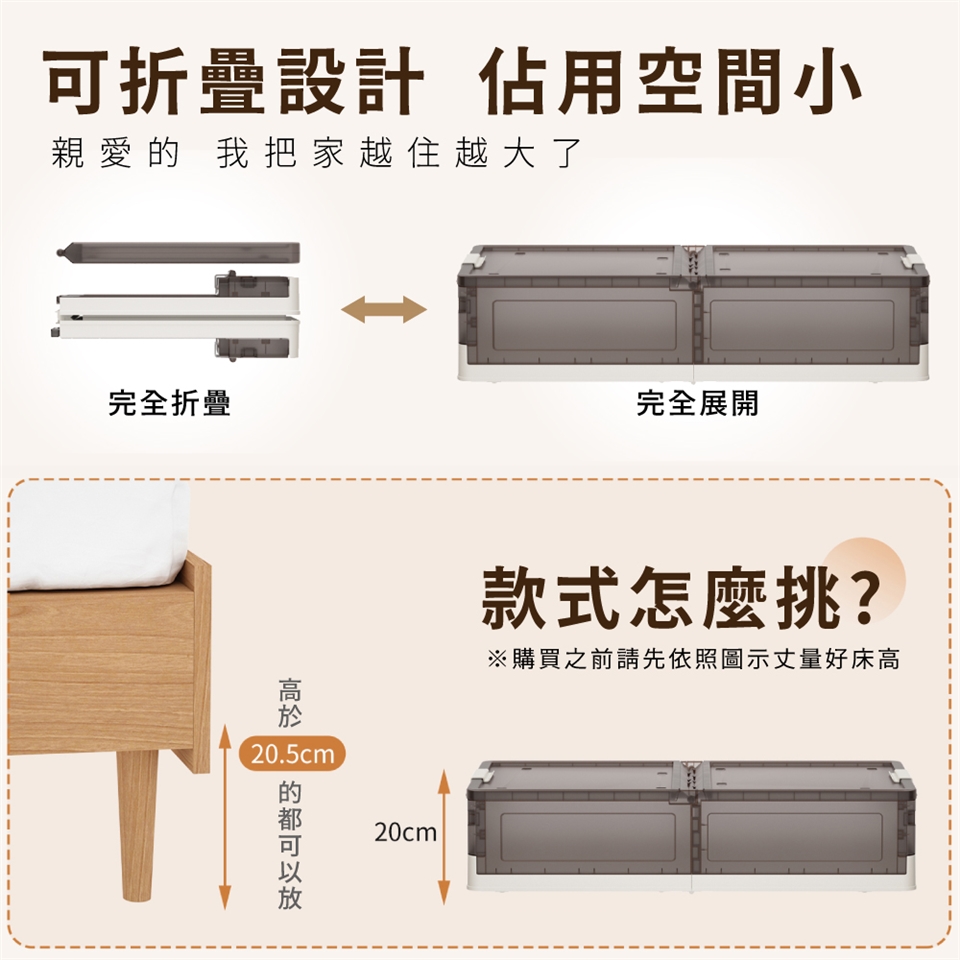 可折疊設計 佔用空間小

親愛的 我把家越住越大了

完全折疊

完全展開

款式怎麼挑?

※購買之前請先依照圖示丈量好床高

高於 20.5cm 的都可以放

20cm