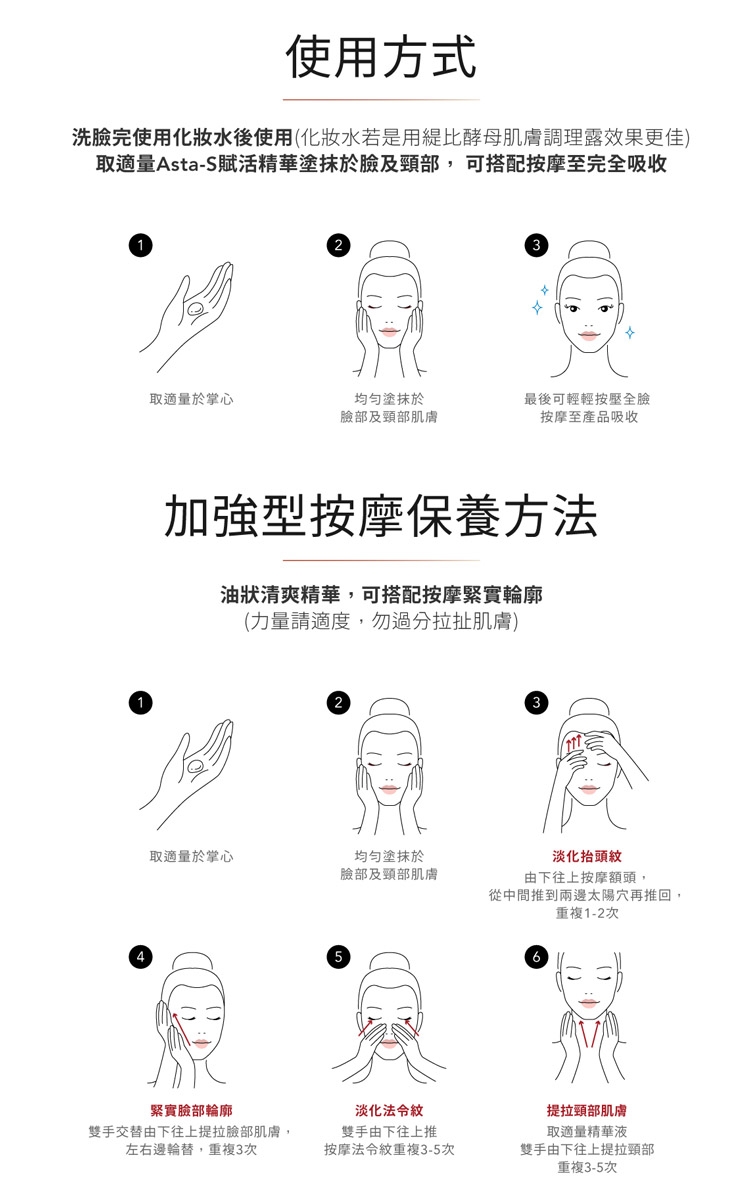 使用方式

洗臉完使用化妝水後使用(化妝水若是用緹比酵母肌膚調理露效果更佳)
取適量Asta-S賦活精華塗抹於臉及頸部， 可搭配按摩至完全吸收

1

取適量於掌心

2

均勻塗抹於
臉部及頸部肌膚

3

最後可輕輕按壓全臉
按摩至產品吸收

加強型按摩保養方法

油狀清爽精華，可搭配按摩緊實輪廓
(力量請適度，勿過分拉扯肌膚)

1

取適量於掌心

2

均勻塗抹於
臉部及頸部肌膚

3

淡化抬頭紋
由下往上按摩額頭，
從中間推到兩邊太陽穴再推回，
重複1-2次

4

緊實臉部輪廓
雙手交替由下往上提拉臉部肌膚，
左右邊輪替，重複3次

5

淡化法令紋
雙手由下往上推
按摩法令紋重複3-5次

6

提拉頸部肌膚
取適量精華液
雙手由下往上提拉頸部
重複3-5次