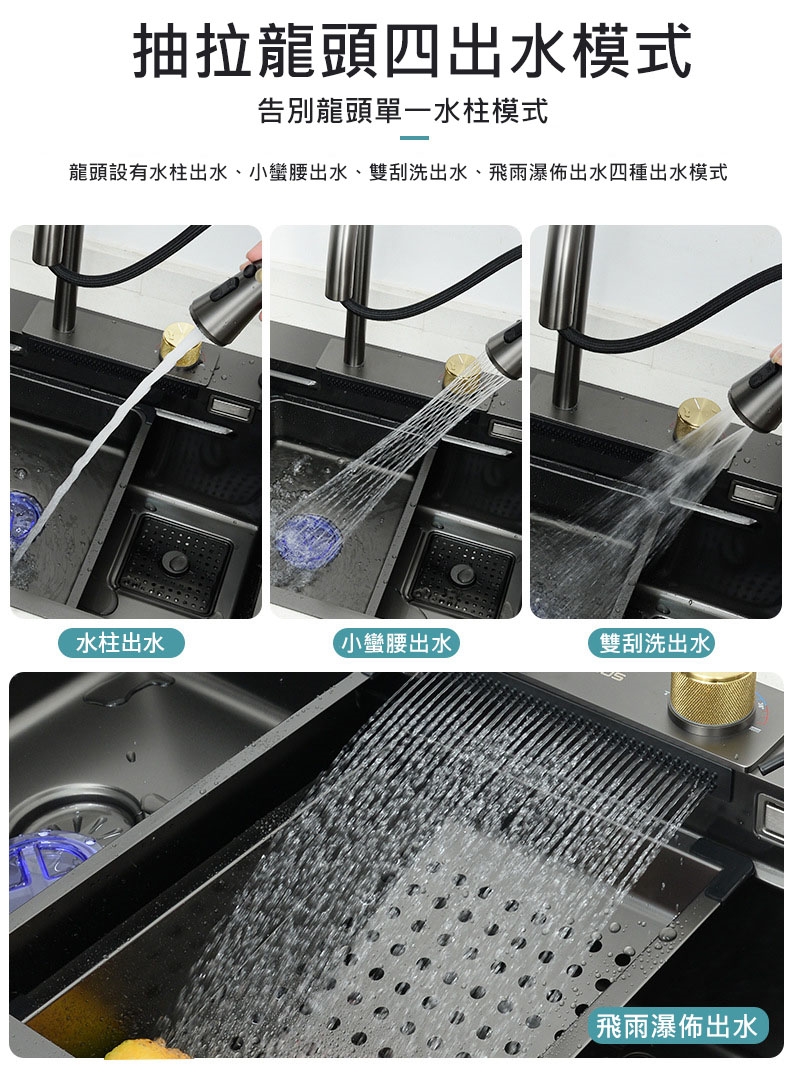 抽拉龍頭四出水模式

告別龍頭單一水柱模式

龍頭設有水柱出水、小蠻腰出水、雙刮洗出水、飛雨瀑佈出水四種出水模式

水柱出水

小蠻腰出水

雙刮洗出水

飛雨瀑佈出水