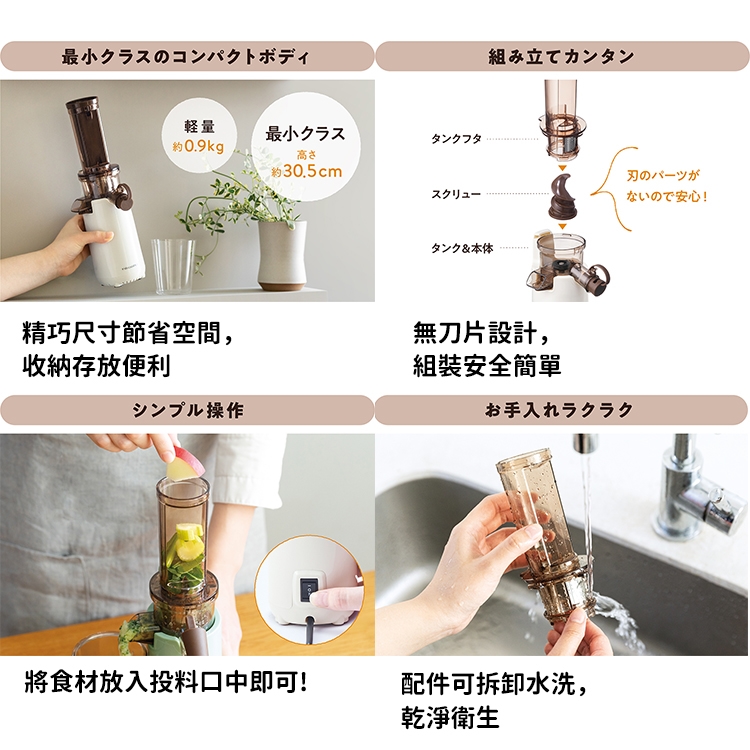 最小クラスのコンパクトボディ

軽量
約0.9kg

最小クラス
高さ
約30.5cm

精巧尺寸節省空間，
收納存放便利

組み立てカンタン

タンクフタ

スクリュー

タンク&本体

刃のパーツが
ないので安心！

無刀片設計，
組裝安全簡單

シンプル操作

將食材放入投料口中即可!

お手入れラクラク

配件可拆卸水洗，
乾淨衛生