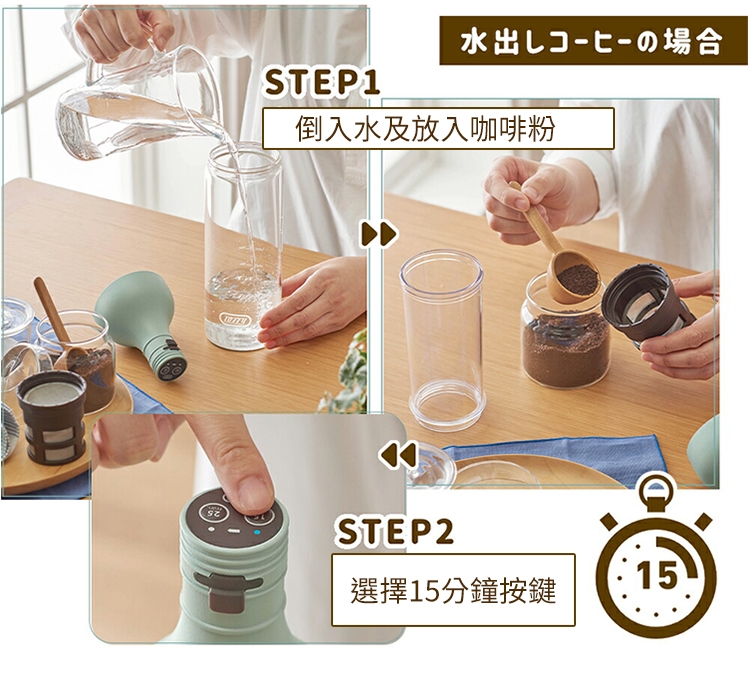 水出しコーヒーの場合

STEP1

倒入水及放入咖啡粉

STEP2

選擇15分鐘按鍵

15