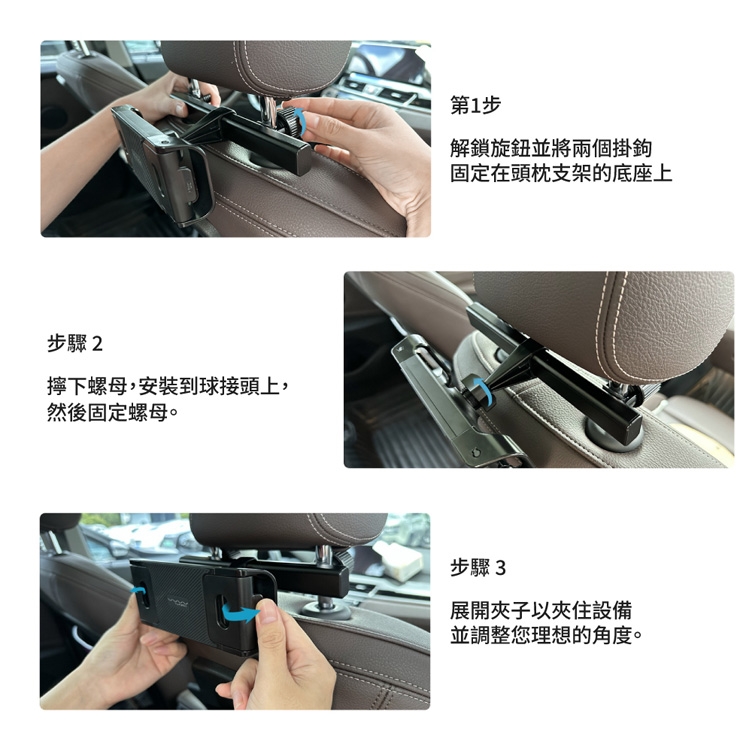 第1步

解鎖旋鈕並將兩個掛鉤固定在頭枕支架的底座上

步驟 2

擰下螺母，安裝到球接頭上，然後固定螺母。

步驟 3

展開夾子以夾住設備並調整您理想的角度。