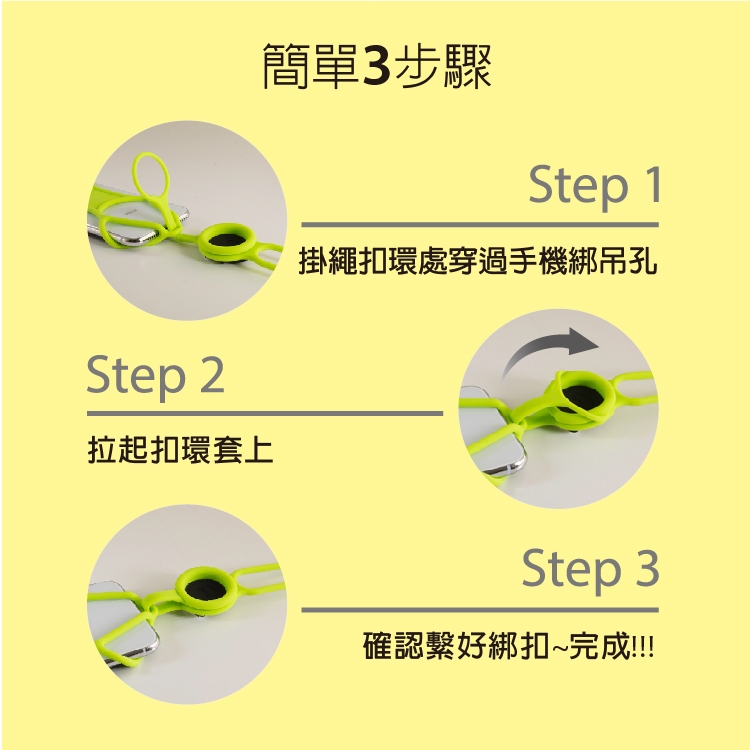 簡單3步驟

Step 1

掛繩扣環處穿過手機綁吊孔

Step 2

拉起扣環套上

Step 3

確認繫好綁扣~完成!!!