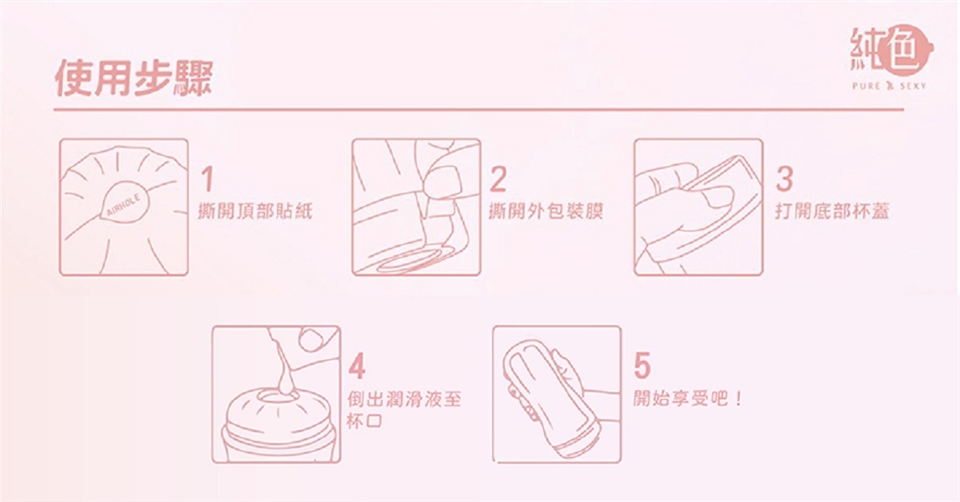 使用步驟

純色
PURE & SEXY

AIRHOLE

1
撕開頂部貼紙

2
撕開外包裝膜

3
打開底部杯蓋

4
倒出潤滑液至杯口

5
開始享受吧！