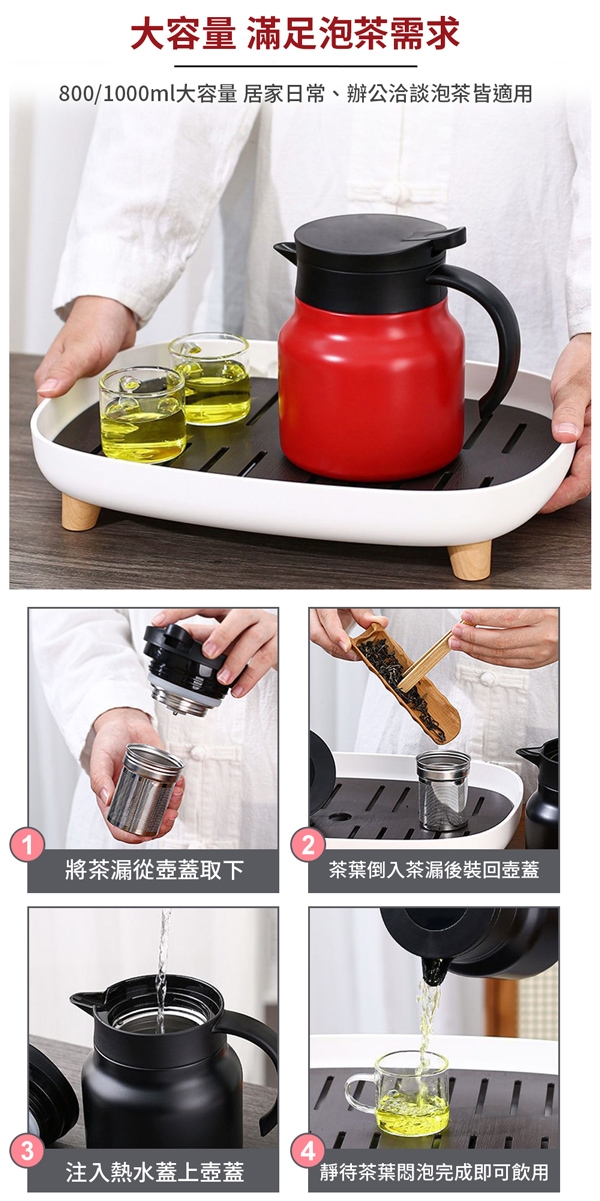 大容量 滿足泡茶需求

800/1000ml大容量 居家日常、辦公洽談泡茶皆適用

1
將茶漏從壺蓋取下

2
茶葉倒入茶漏後裝回壺蓋

3
注入熱水蓋上壺蓋

4
靜待茶葉悶泡完成即可飲用