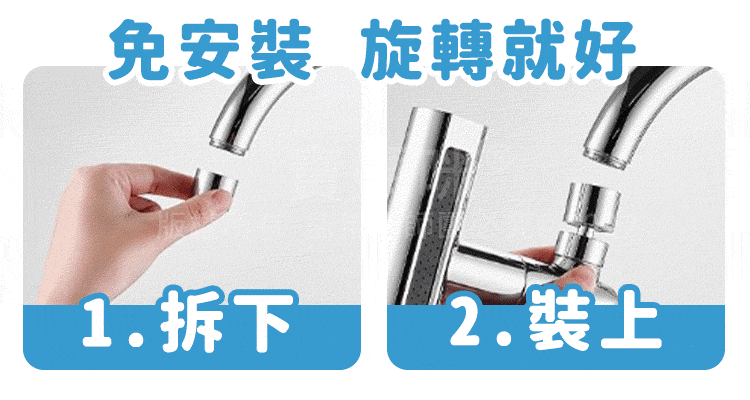 免安裝 旋轉就好

1. 拆下

2. 裝上