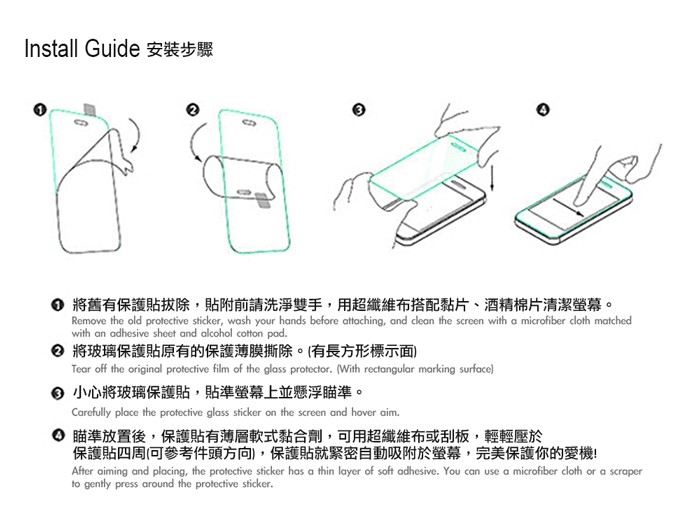 Install Guide 安裝步驟

❶ ❷ ❸ ❹

❶ 將舊有保護貼拔除，貼附前請洗淨雙手，用超纖維布搭配黏片、酒精棉片清潔螢幕。
Remove the old protective sticker, wash your hands before attaching, and clean the screen with a microfiber cloth matched with an adhesive sheet and alcohol cotton pad.

❷ 將玻璃保護貼原有的保護薄膜撕除。(有長方形標示面)
Tear off the original protective film of the glass protector. (With rectangular marking surface)

❸ 小心將玻璃保護貼，貼準螢幕上並懸浮瞄準。
Carefully place the protective glass sticker on the screen and hover aim.

❹ 瞄準放置後，保護貼有薄層軟式黏合劑，可用超纖維布或刮板，輕輕壓於保護貼四周(可參考件頭方向)，保護貼就緊密自動吸附於螢幕，完美保護你的愛機!
After aiming and placing, the protective sticker has a thin layer of soft adhesive. You can use a microfiber cloth or a scraper to gently press around the protective sticker.