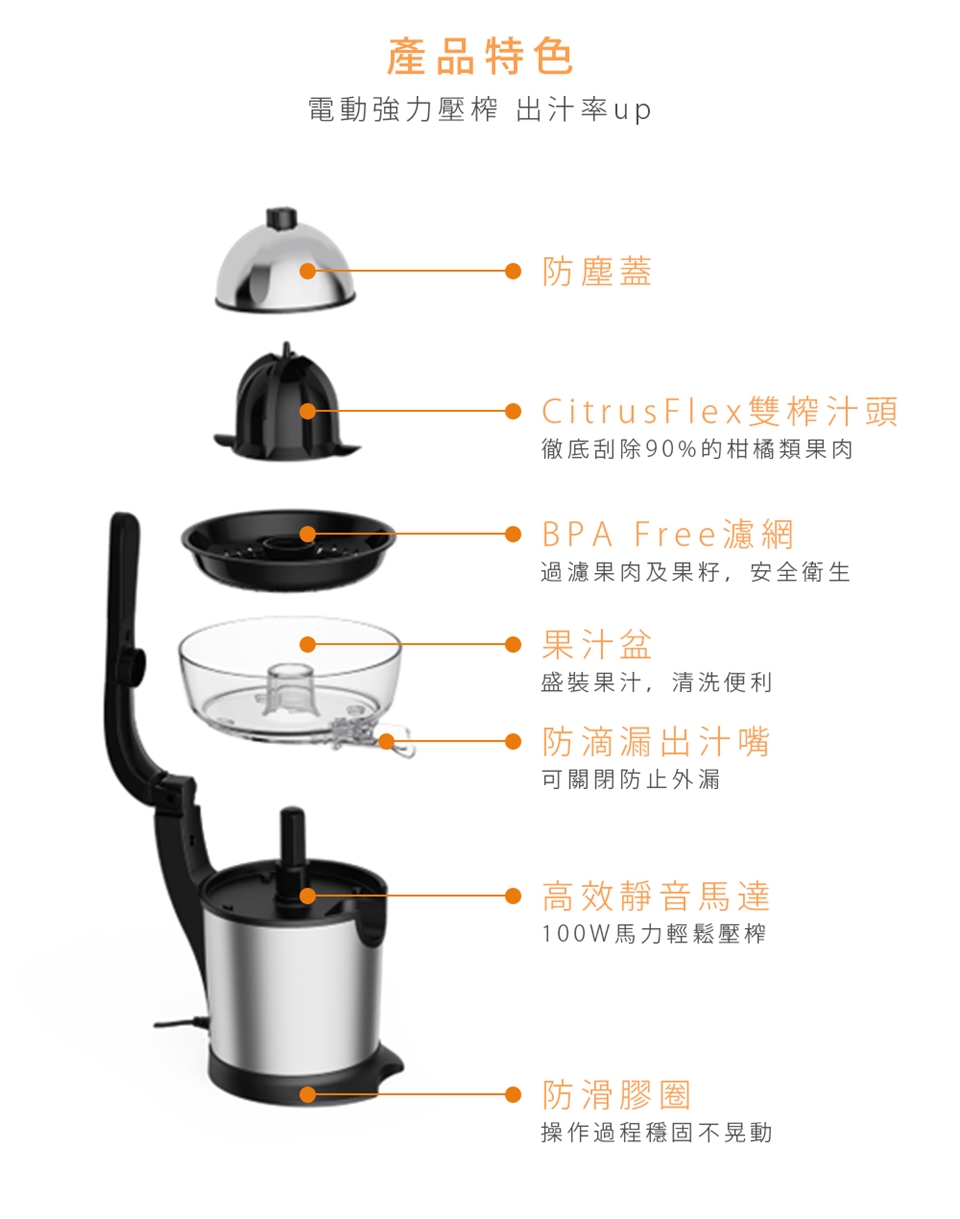 產品特色
電動強力壓榨 出汁率up

防塵蓋

CitrusFlex雙榨汁頭
徹底刮除90%的柑橘類果肉

BPA Free濾網
過濾果肉及果籽，安全衛生

果汁盆
盛裝果汁，清洗便利

防滴漏出汁嘴
可關閉防止外漏

高效靜音馬達
100W馬力輕鬆壓榨

防滑膠圈
操作過程穩固不晃動