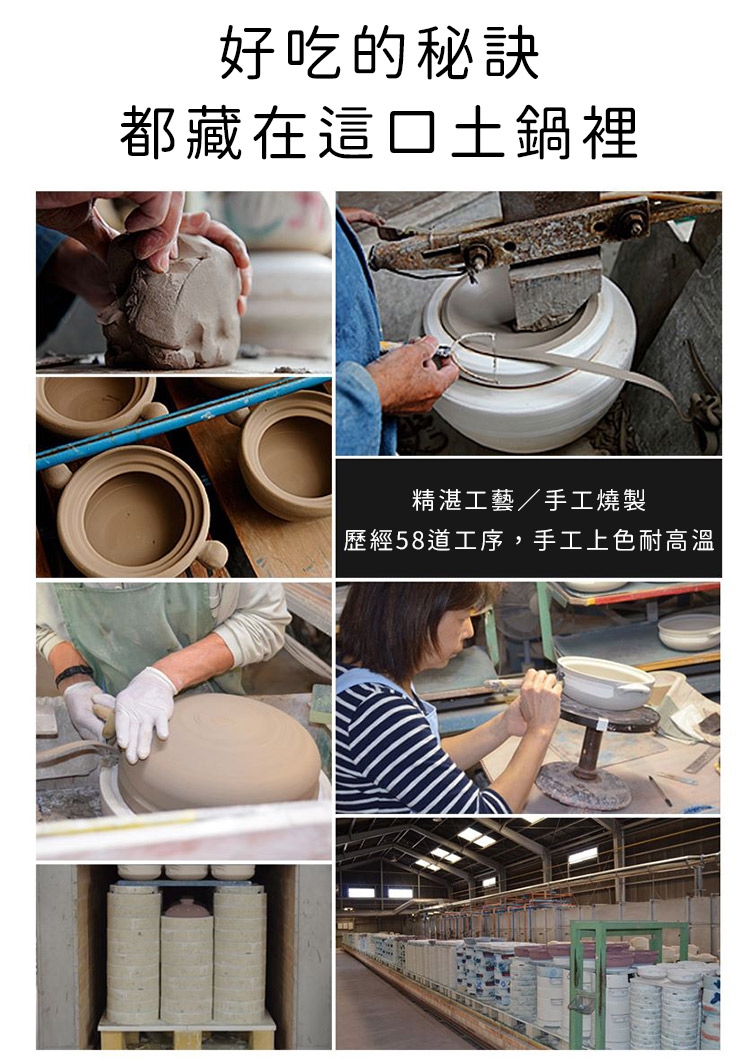 好吃的秘訣
都藏在這口土鍋裡

精湛工藝／手工燒製
歷經58道工序，手工上色耐高溫