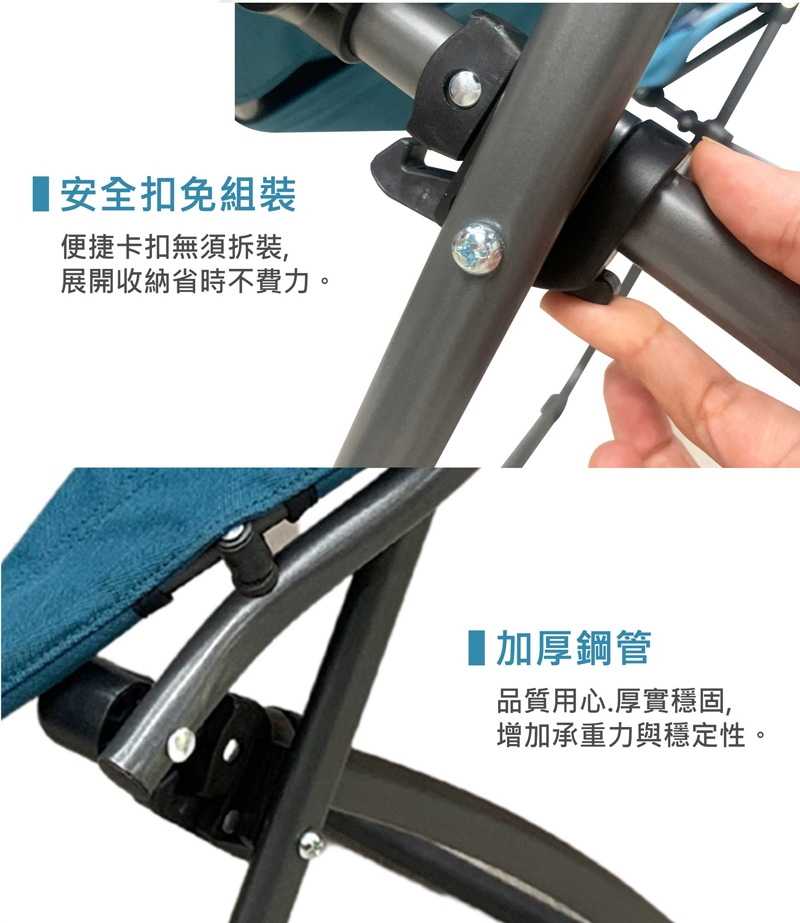 安全扣免組裝

便捷卡扣無須拆裝,
展開收納省時不費力。

加厚鋼管

品質用心.厚實穩固,
增加承重力與穩定性。