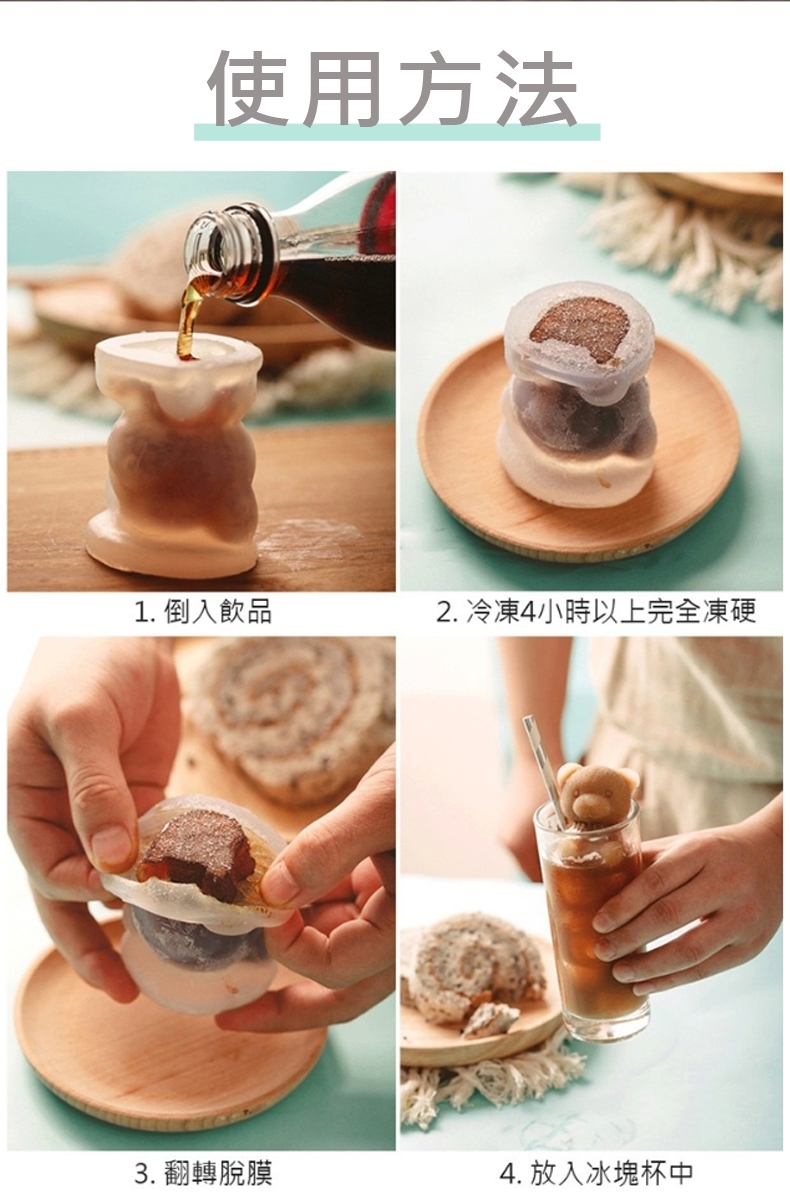 使用方法

1. 倒入飲品

2. 冷凍4小時以上完全凍硬

3. 翻轉脫膜

4. 放入冰塊杯中