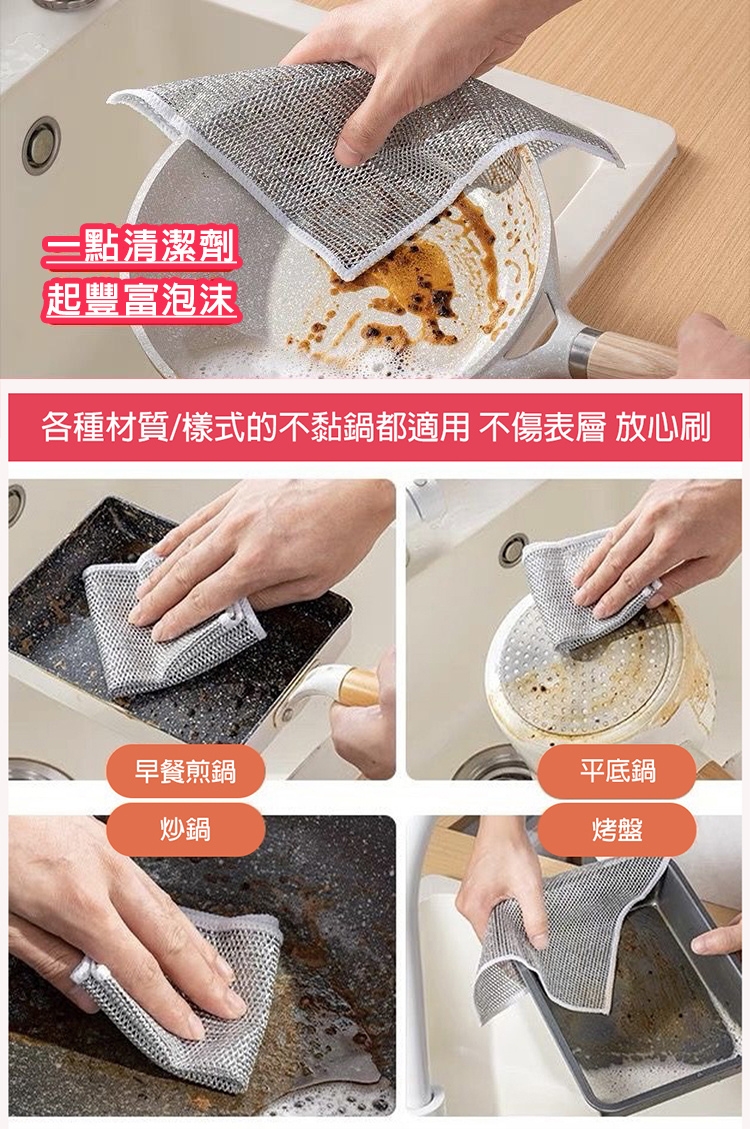 一點清潔劑
起豐富泡沫

各種材質/樣式的不黏鍋都適用 不傷表層 放心刷

早餐煎鍋

平底鍋

炒鍋

烤盤