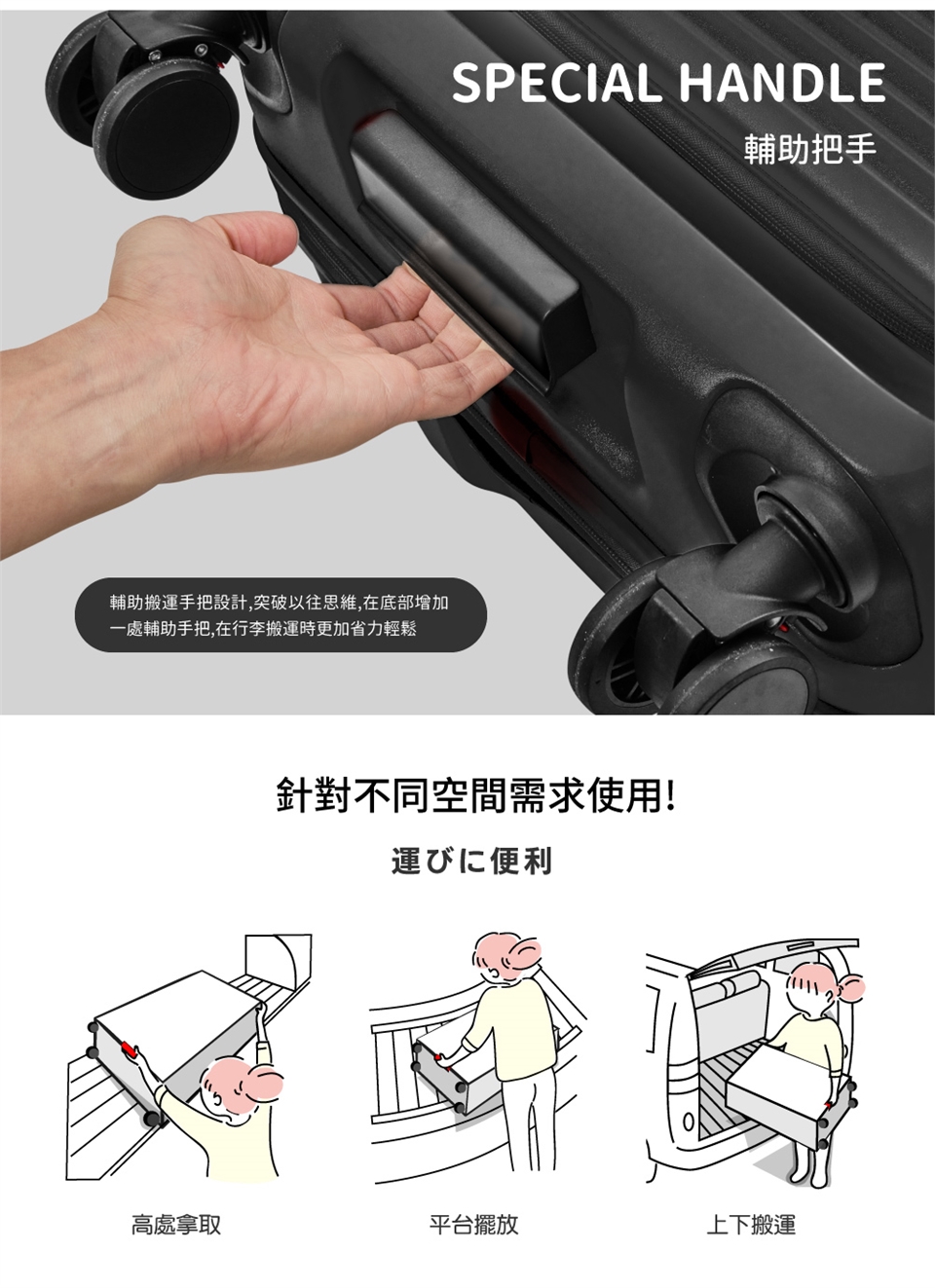 SPECIAL HANDLE

輔助把手

輔助搬運手把設計,突破以往思維,在底部增加一處輔助手把,在行李搬運時更加省力輕鬆

針對不同空間需求使用!

運びに便利

高處拿取

平台擺放

上下搬運