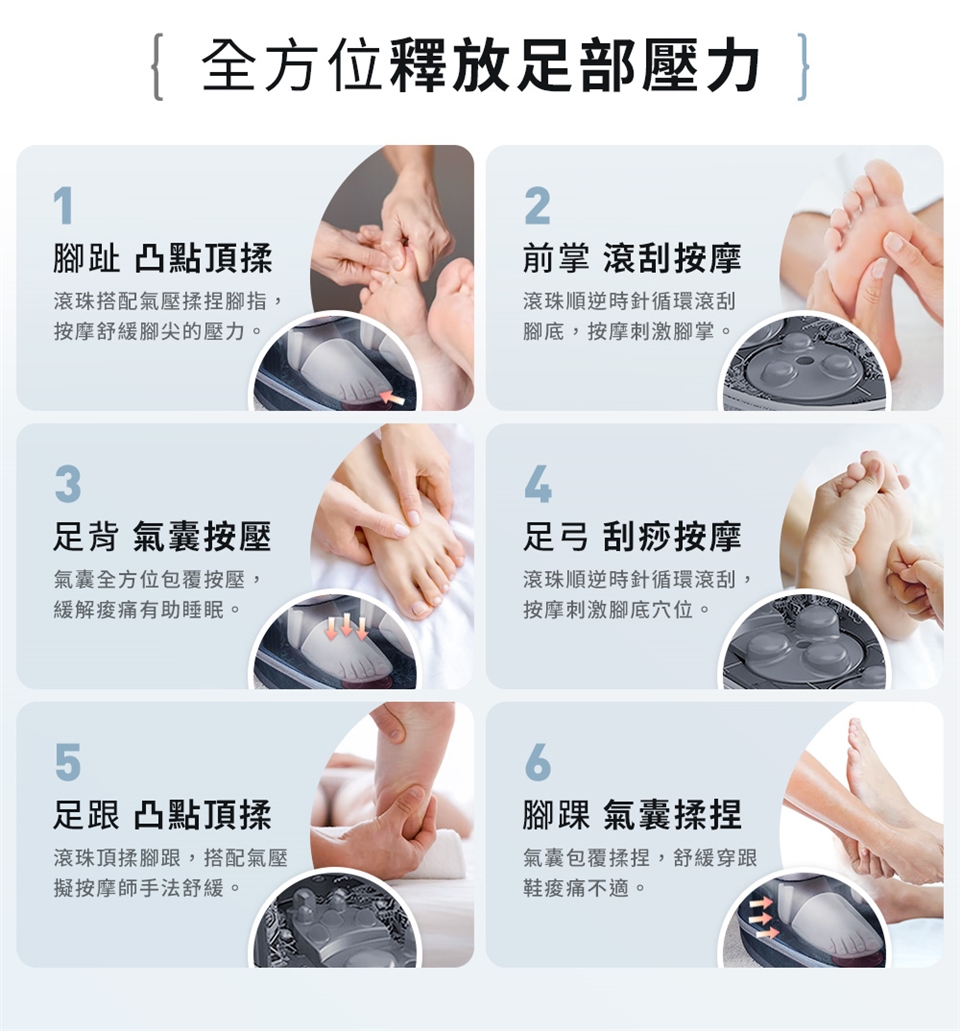 { 全方位釋放足部壓力 }

1
腳趾 凸點頂揉
滾珠搭配氣壓揉捏腳指，按摩舒緩腳尖的壓力。

2
前掌 滾刮按摩
滾珠順逆時針循環滾刮腳底，按摩刺激腳掌。

3
足背 氣囊按壓
氣囊全方位包覆按壓，緩解痠痛有助睡眠。

4
足弓 刮痧按摩
滾珠順逆時針循環滾刮，按摩刺激腳底穴位。

5
足跟 凸點頂揉
滾珠頂揉腳跟，搭配氣壓擬按摩師手法舒緩。

6
腳踝 氣囊揉捏
氣囊包覆揉捏，舒緩穿跟鞋痠痛不適。