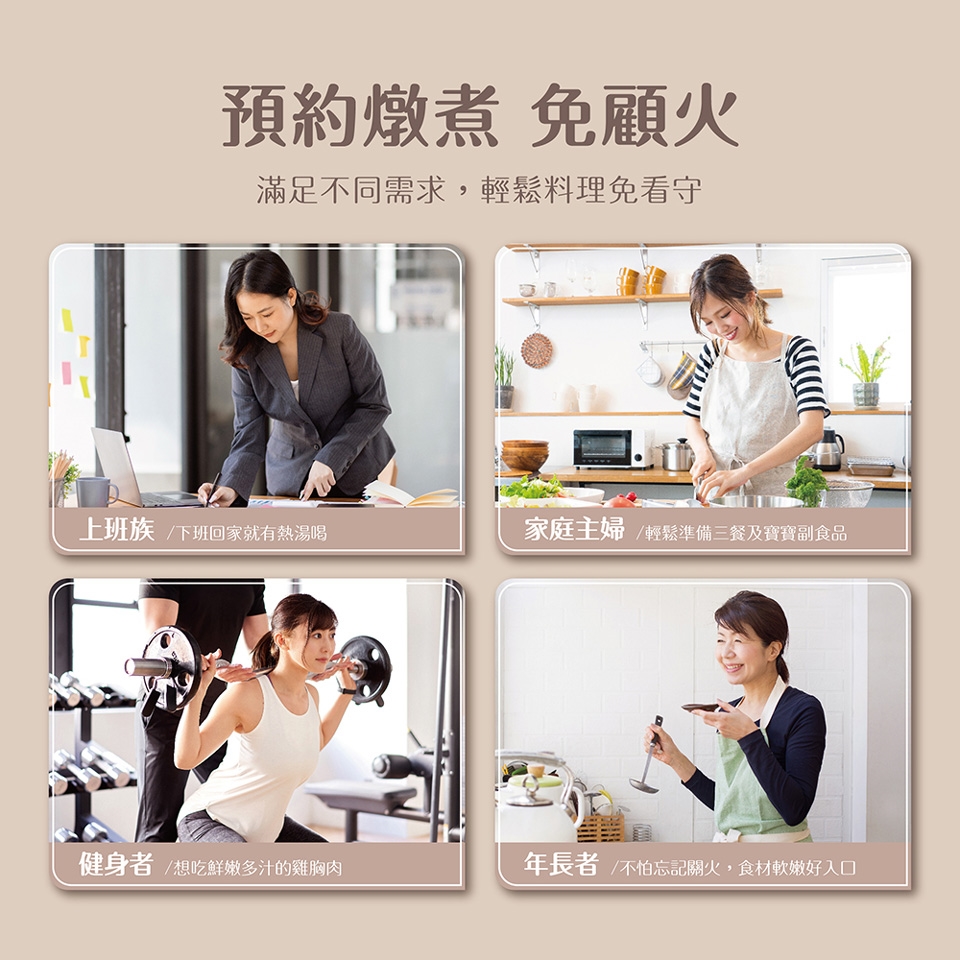 預約燉煮 免顧火

滿足不同需求，輕鬆料理免看守

上班族 /下班回家就有熱湯喝

家庭主婦 /輕鬆準備三餐及寶寶副食品

健身者 /想吃鮮嫩多汁的雞胸肉

年長者 /不怕忘記關火，食材軟嫩好入口