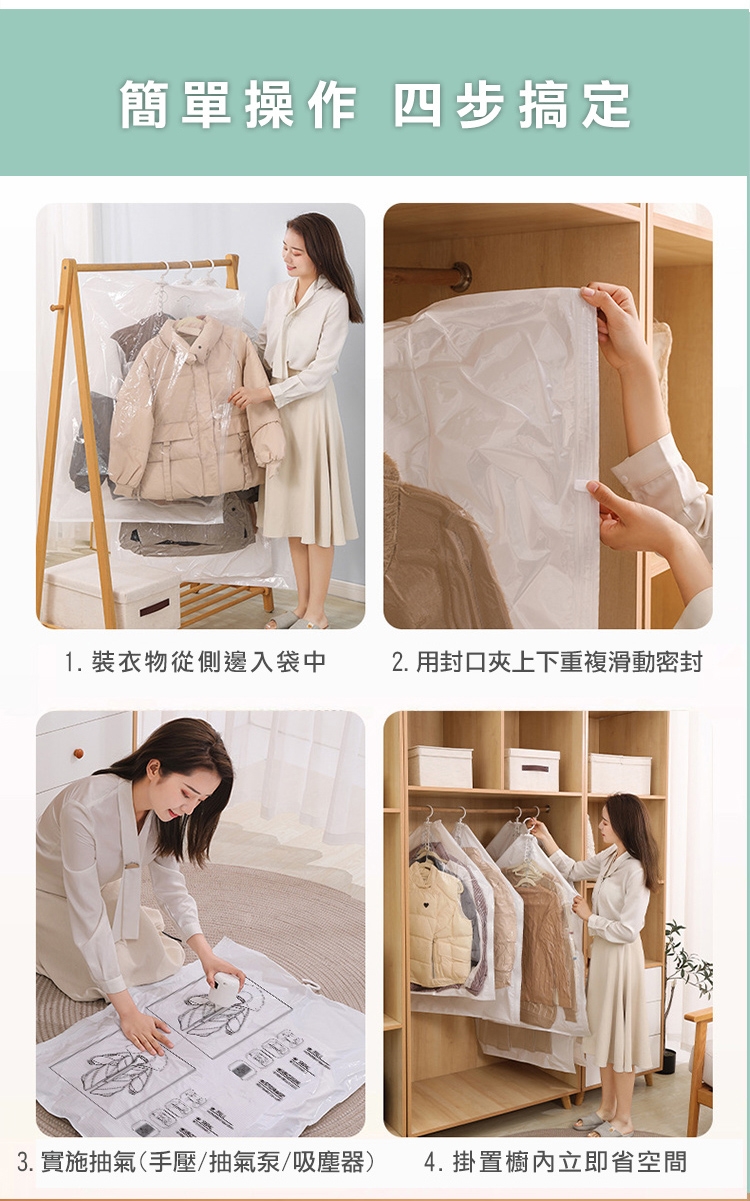 簡單操作 四步搞定

1. 裝衣物從側邊入袋中

2. 用封口夾上下重複滑動密封

3. 實施抽氣(手壓/抽氣泵/吸塵器)

4. 掛置櫥內立即省空間