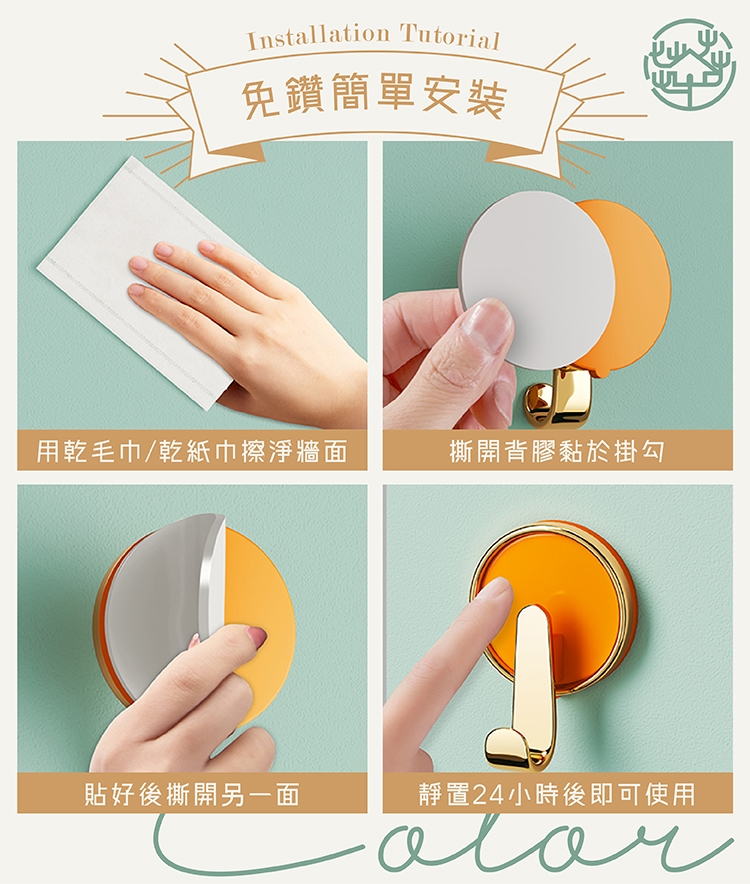 Installation Tutorial

免鑽簡單安裝

用乾毛巾/乾紙巾擦淨牆面

撕開背膠黏於掛勾

貼好後撕開另一面

靜置24小時後即可使用

Color