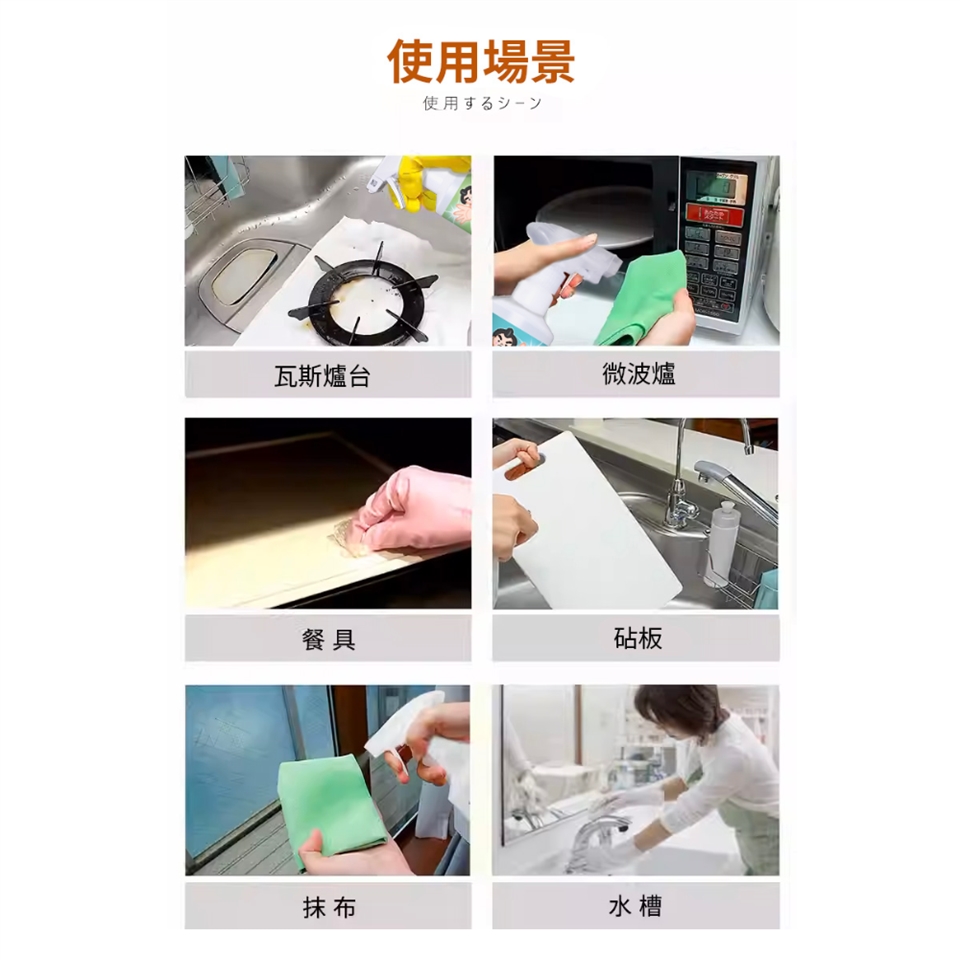 使用場景
使用するシーン

瓦斯爐台

微波爐

餐具

砧板

抹布

水槽