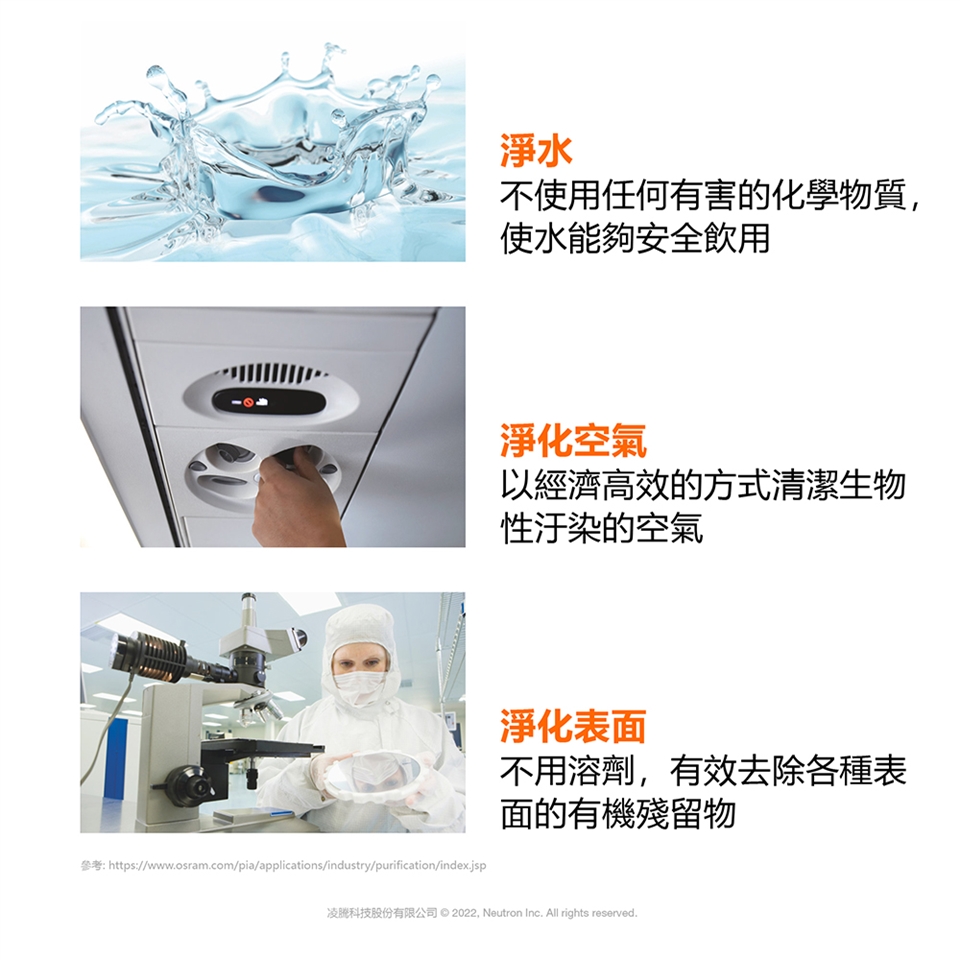 淨水
不使用任何有害的化學物質，使水能夠安全飲用

淨化空氣
以經濟高效的方式清潔生物性汙染的空氣

淨化表面
不用溶劑，有效去除各種表面的有機殘留物

參考: https://www.osram.com/pia/applications/industry/purification/index.jsp

凌騰科技股份有限公司 © 2022, Neutron Inc. All rights reserved.