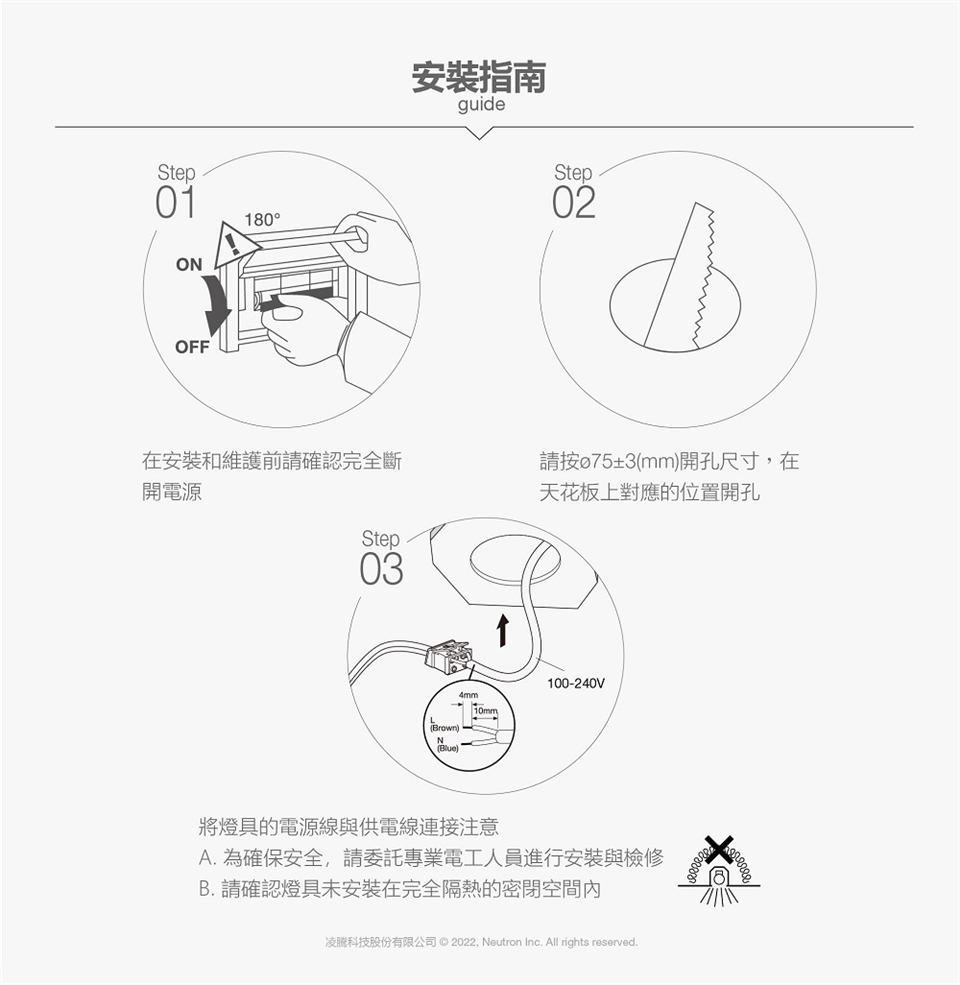 安裝指南
guide

Step
01

180°
ON
OFF

在安裝和維護前請確認完全斷開電源

Step
02

請按ø75±3(mm)開孔尺寸，在天花板上對應的位置開孔

Step
03

100-240V
4mm
10mm
L
(Brown)
N
(Blue)

將燈具的電源線與供電線連接注意
A. 為確保安全，請委託專業電工人員進行安裝與檢修
B. 請確認燈具未安裝在完全隔熱的密閉空間內

凌騰科技股份有限公司 © 2022, Neutron Inc. All rights reserved.