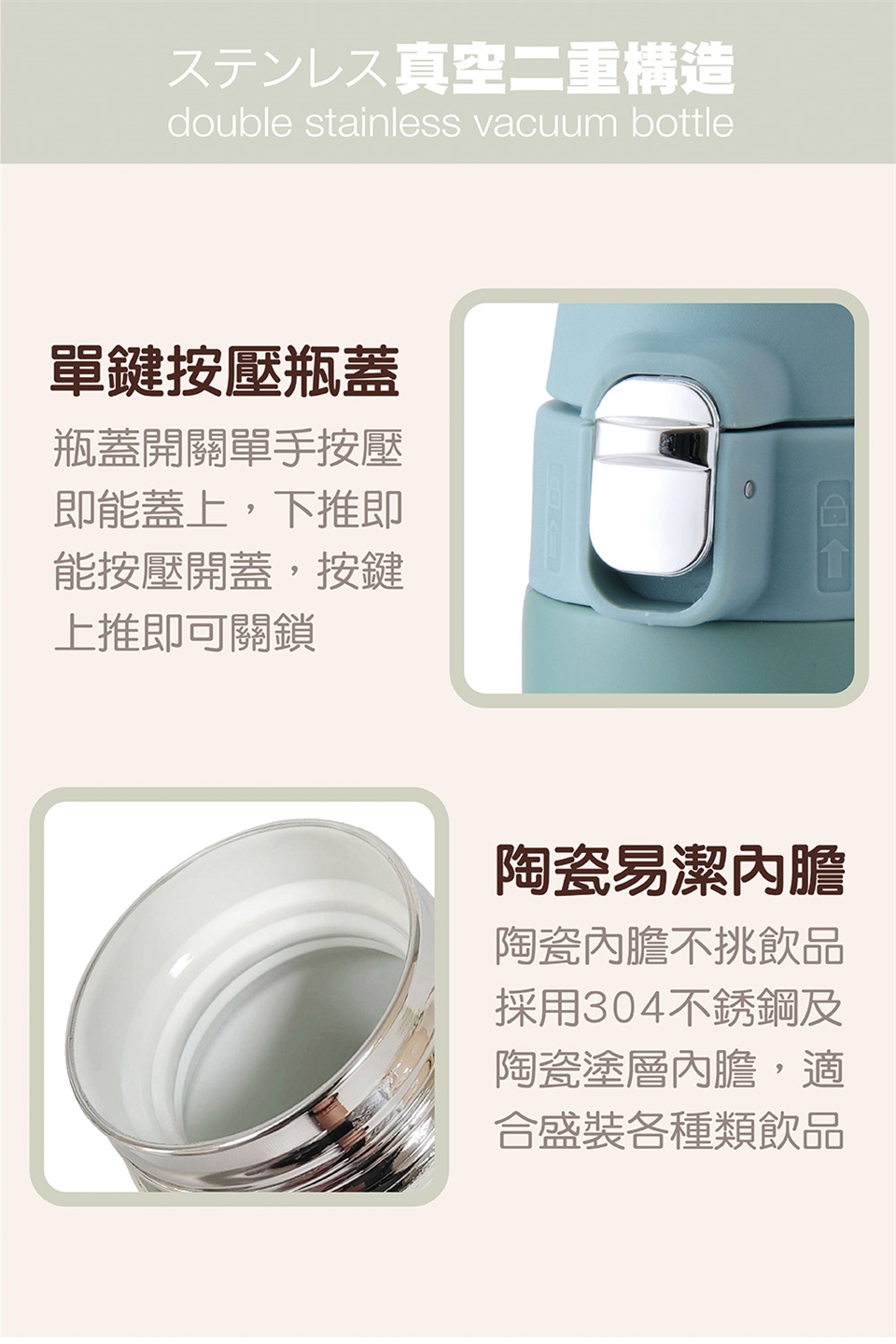 ステンレス真空二重構造
double stainless vacuum bottle

單鍵按壓瓶蓋

瓶蓋開關單手按壓即能蓋上，下推即能按壓開蓋，按鍵上推即可關鎖

陶瓷易潔內膽

陶瓷內膽不挑飲品採用304不銹鋼及陶瓷塗層內膽，適合盛裝各種類飲品