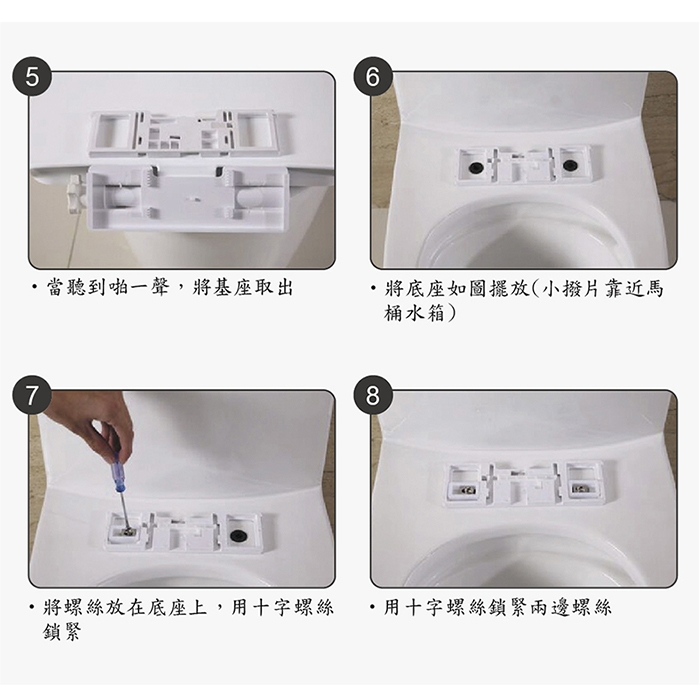 5

・當聽到啪一聲，將基座取出

6

・將底座如圖擺放(小撥片靠近馬桶水箱)

7

・將螺絲放在底座上，用十字螺絲鎖緊

8

・用十字螺絲鎖緊兩邊螺絲