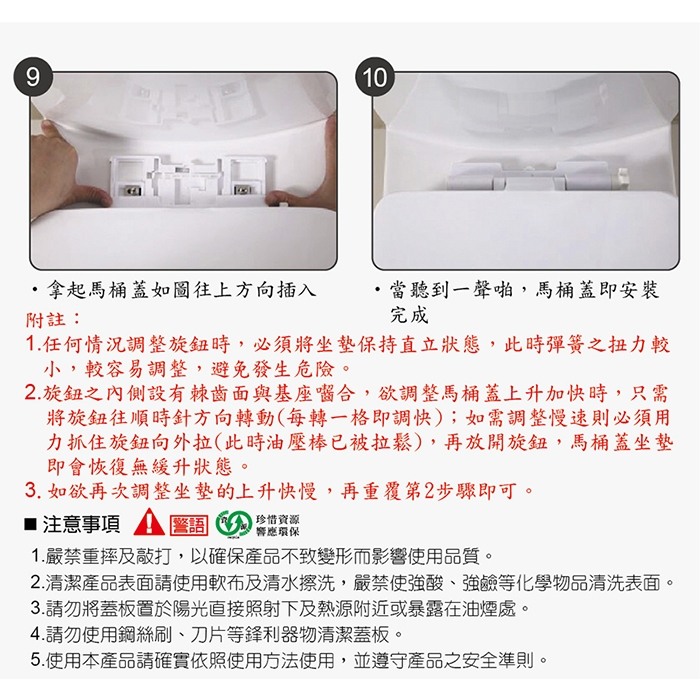 9

10

・拿起馬桶蓋如圖往上方向插入

・當聽到一聲啪，馬桶蓋即安裝完成

附註：

1.任何情況調整旋鈕時，必須將坐墊保持直立狀態，此時彈簧之扭力較小，較容易調整，避免發生危險。

2.旋鈕之內側設有棘齒面與基座嚙合，欲調整馬桶蓋上升加快時，只需將旋鈕往順時針方向轉動(每轉一格即調快)；如需調整慢速則必須用力抓住旋鈕向外拉(此時油壓棒已被拉鬆)，再放開旋鈕，馬桶蓋坐墊即會恢復無緩升狀態。

3. 如欲再次調整坐墊的上升快慢，再重覆第2步驟即可。

■ 注意事項 警語 珍惜資源 響應環保

1.嚴禁重摔及敲打，以確保產品不致變形而影響使用品質。

2.清潔產品表面請使用軟布及清水擦洗，嚴禁使強酸、強鹼等化學物品清洗表面。

3.請勿將蓋板置於陽光直接照射下及熱源附近或暴露在油煙處。

4.請勿使用鋼絲刷、刀片等鋒利器物清潔蓋板。

5.使用本產品請確實依照使用方法使用，並遵守產品之安全準則。