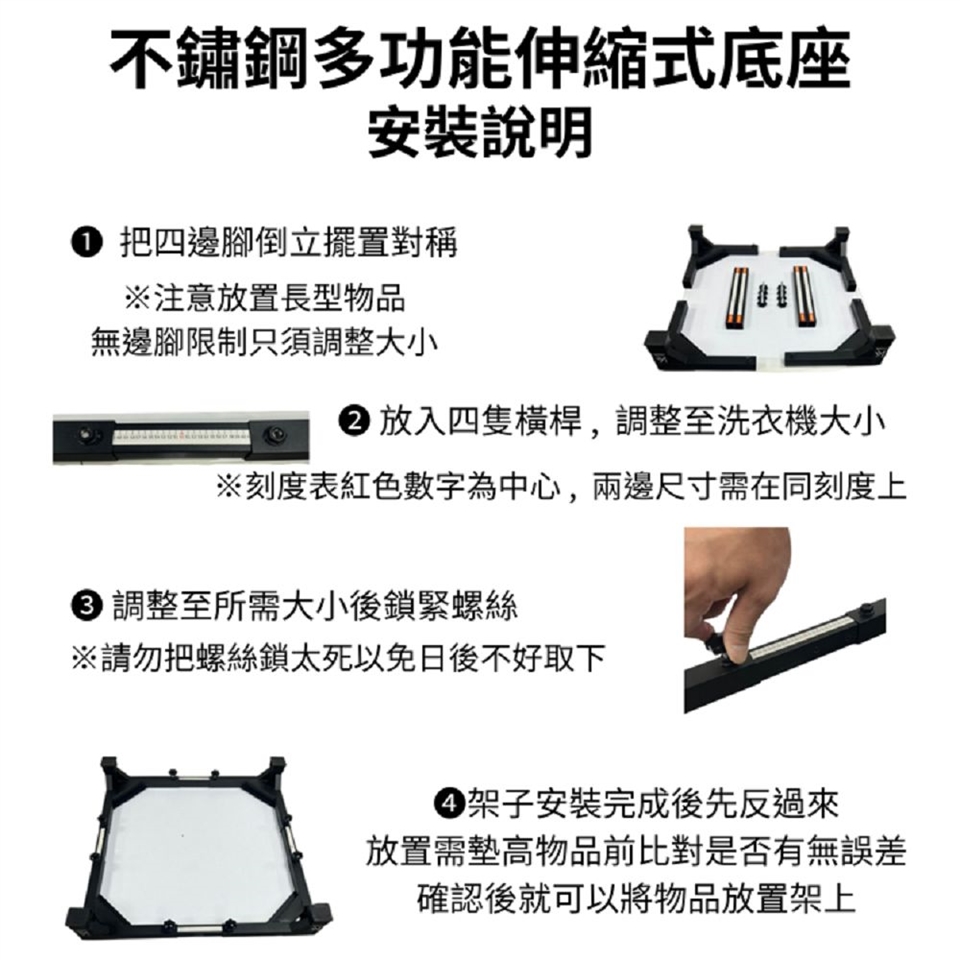 不鏽鋼多功能伸縮式底座
安裝說明

❶ 把四邊腳倒立擺置對稱
※注意放置長型物品
無邊腳限制只須調整大小

❷ 放入四隻橫桿，調整至洗衣機大小
※刻度表紅色數字為中心，兩邊尺寸需在同刻度上

❸ 調整至所需大小後鎖緊螺絲
※請勿把螺絲鎖太死以免日後不好取下

❹架子安裝完成後先反過來
放置需墊高物品前比對是否有無誤差
確認後就可以將物品放置架上